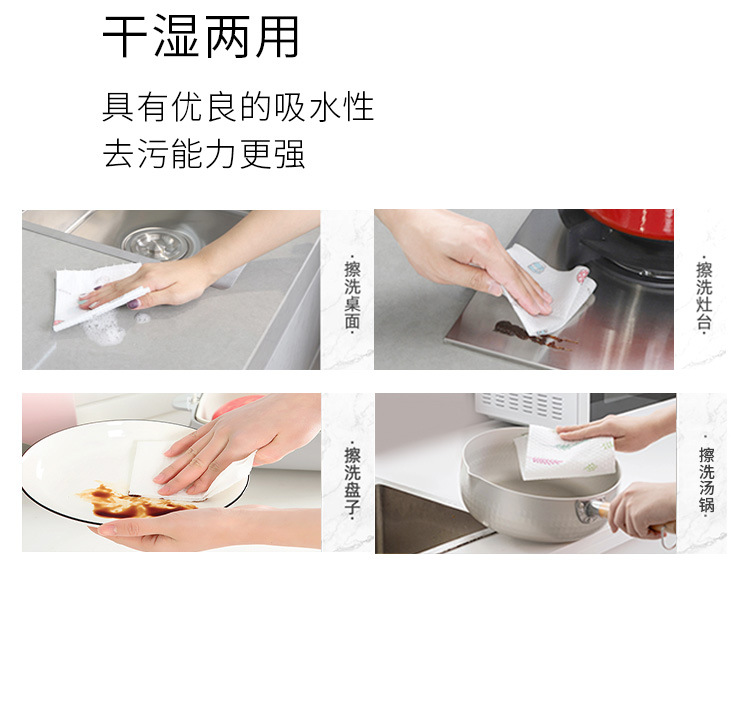 干湿两用

具有优良的吸水性
去污能力更强

·擦洗桌面·

·擦洗灶台·

·擦洗盘子·

·擦洗汤锅·