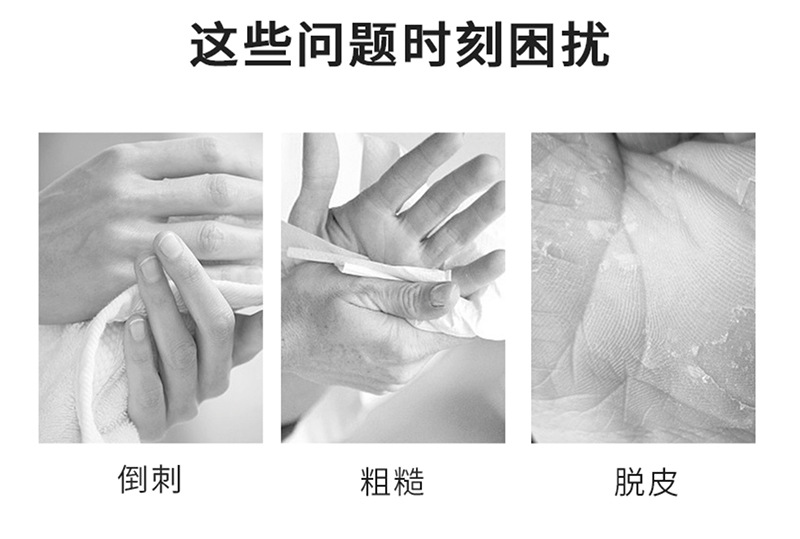 这些问题时刻困扰

倒刺

粗糙

脱皮