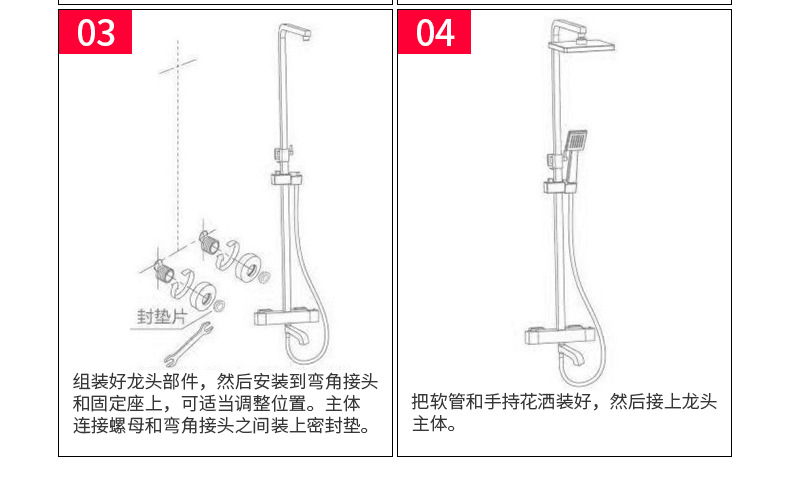 03

封垫片

组装好龙头部件，然后安装到弯角接头和固定座上，可适当调整位置。主体连接螺母和弯角接头之间装上密封垫。

04

把软管和手持花洒装好，然后接上龙头主体。