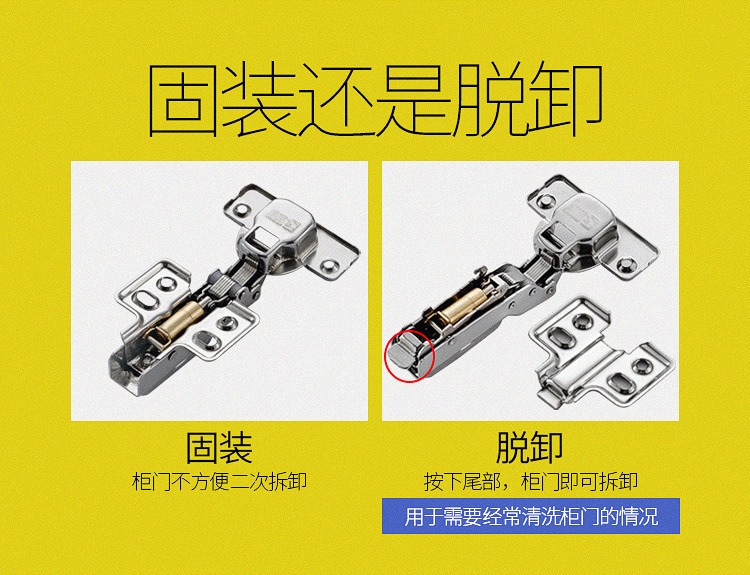 固装还是脱卸

固装
柜门不方便二次拆卸

脱卸
按下尾部，柜门即可拆卸

用于需要经常清洗柜门的情况