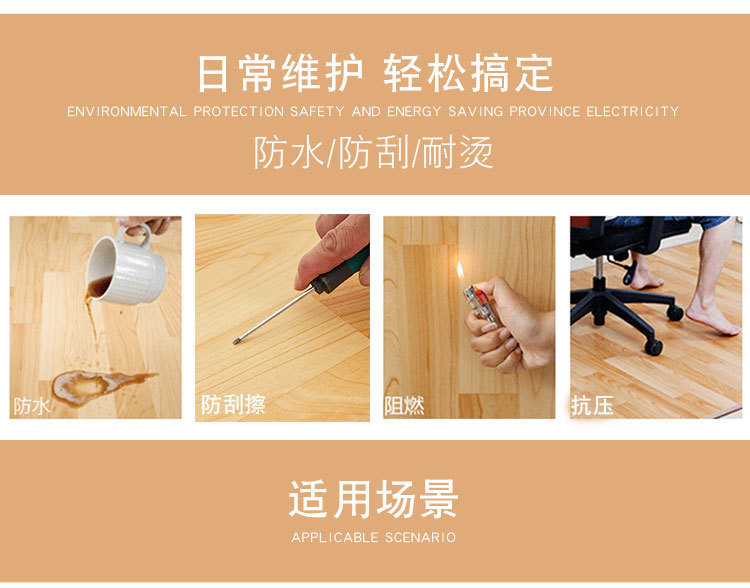 日常维护 轻松搞定

ENVIRONMENTAL PROTECTION SAFETY AND ENERGY SAVING PROVINCE ELECTRICITY

防水/防刮/耐烫

防水

防刮擦

阻燃

抗压

适用场景

APPLICABLE SCENARIO