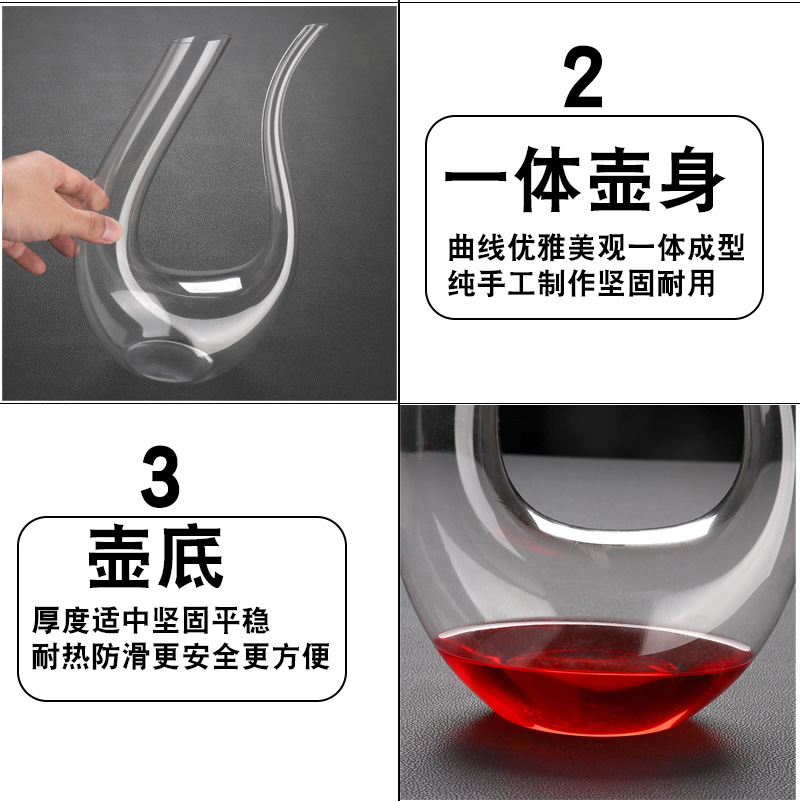 2

一体壶身

曲线优雅美观一体成型
纯手工制作坚固耐用

3

壶底

厚度适中坚固平稳
耐热防滑更安全更方便