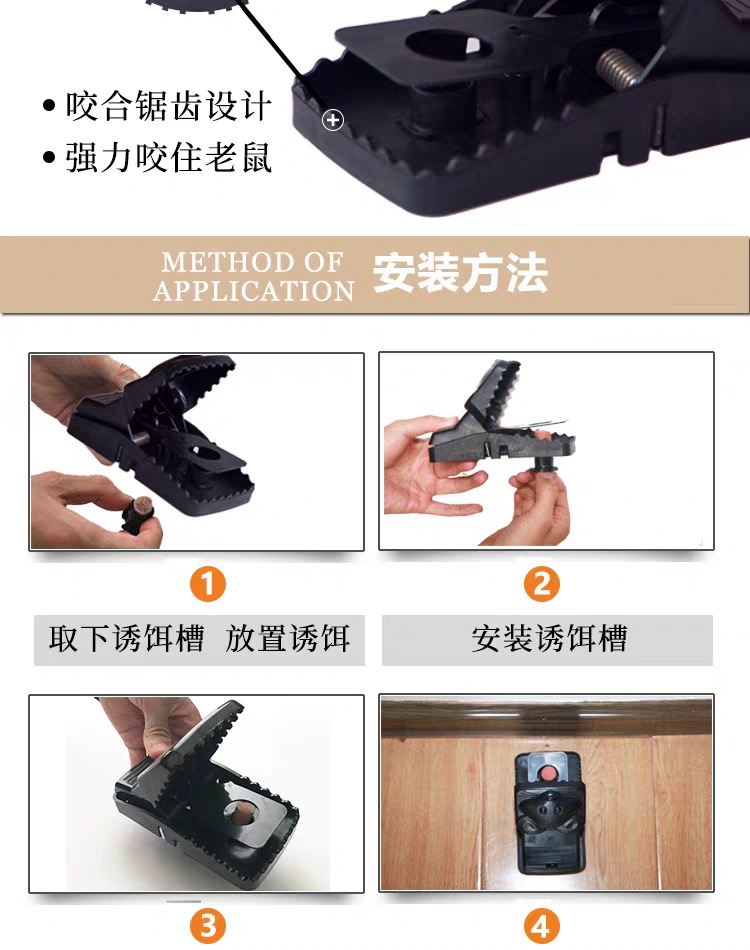 • 咬合锯齿设计
• 强力咬住老鼠

METHOD OF APPLICATION 安装方法

1
取下诱饵槽 放置诱饵

2
安装诱饵槽

3

4