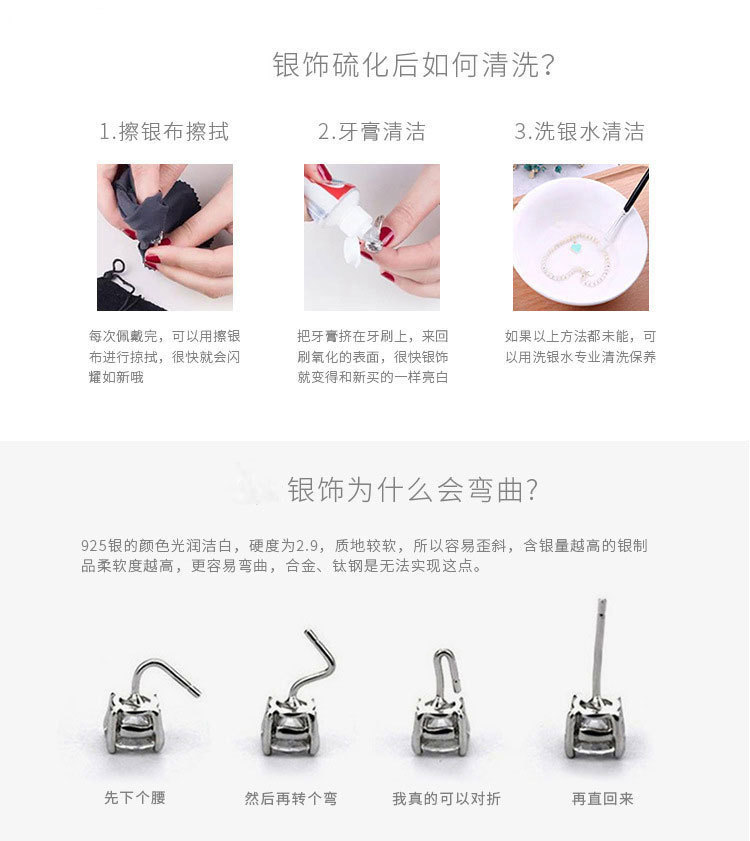 银饰硫化后如何清洗?

1.擦银布擦拭

每次佩戴完，可以用擦银布进行掠拭，很快就会闪耀如新哦

2.牙膏清洁

把牙膏挤在牙刷上，来回刷氧化的表面，很快银饰就变得和新买的一样亮白

3.洗银水清洁

如果以上方法都未能，可以用洗银水专业清洗保养

银饰为什么会弯曲?

925银的颜色光润洁白，硬度为2.9，质地较软，所以容易歪斜，含银量越高的银制品柔软度越高，更容易弯曲，合金、钛钢是无法实现这点。

先下个腰

然后再转个弯

我真的可以对折

再直回来