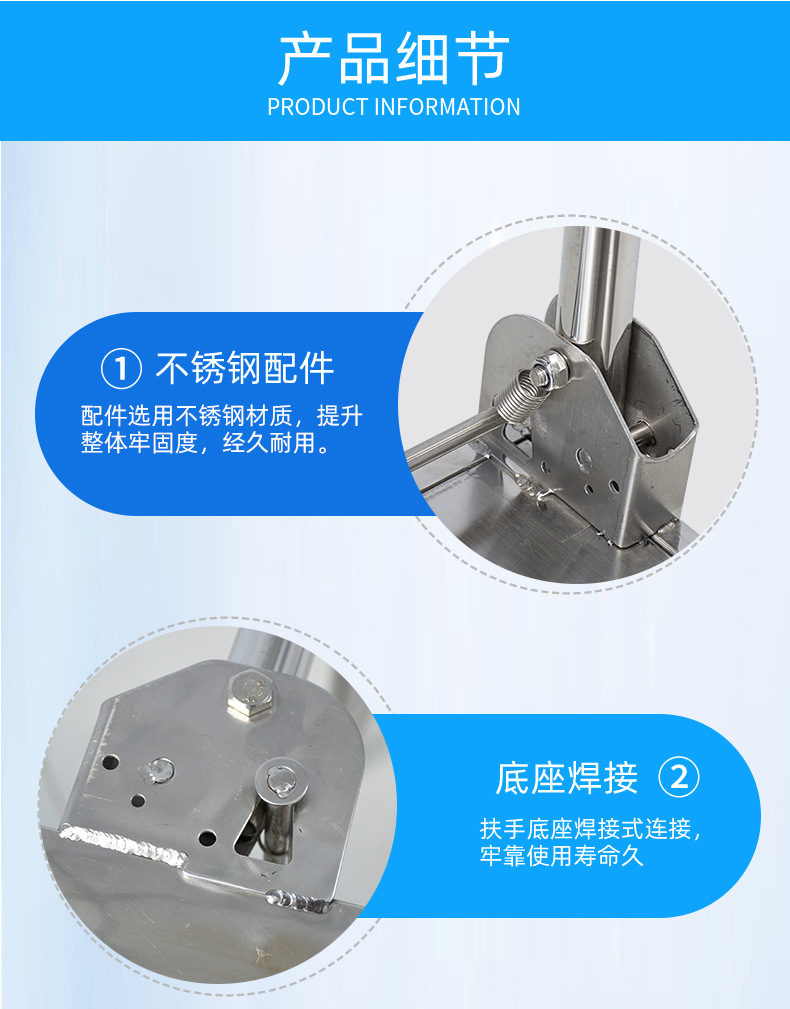 产品细节
PRODUCT INFORMATION

① 不锈钢配件
配件选用不锈钢材质，提升整体牢固度，经久耐用。

底座焊接 ②
扶手底座焊接式连接，牢靠使用寿命久