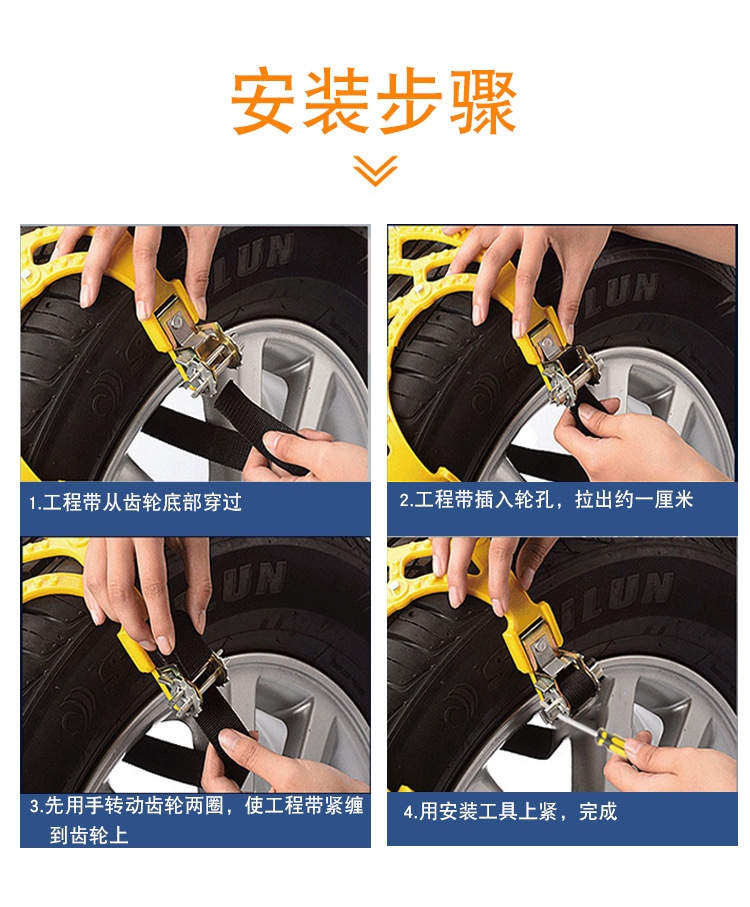 安装步骤

LUN

1.工程带从齿轮底部穿过

LUN

2.工程带插入轮孔，拉出约一厘米

LUN

3.先用手转动齿轮两圈，使工程带紧缠到齿轮上

LUN

4.用安装工具上紧，完成