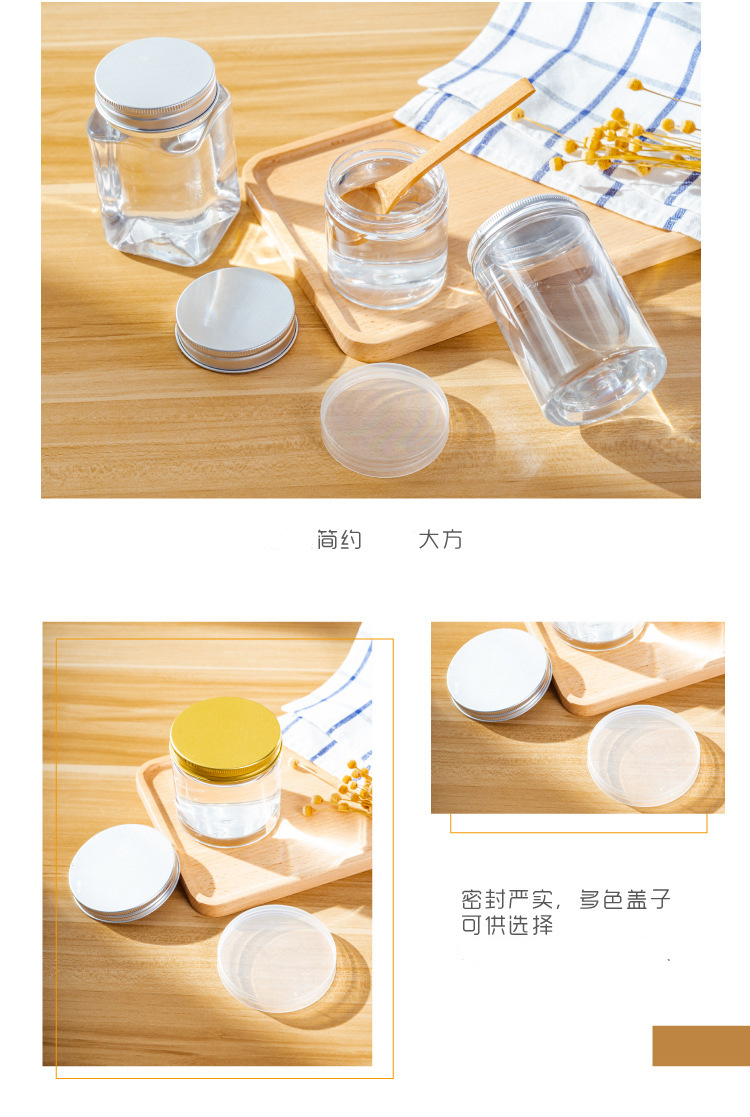 简约　大方

密封严实，多色盖子可供选择