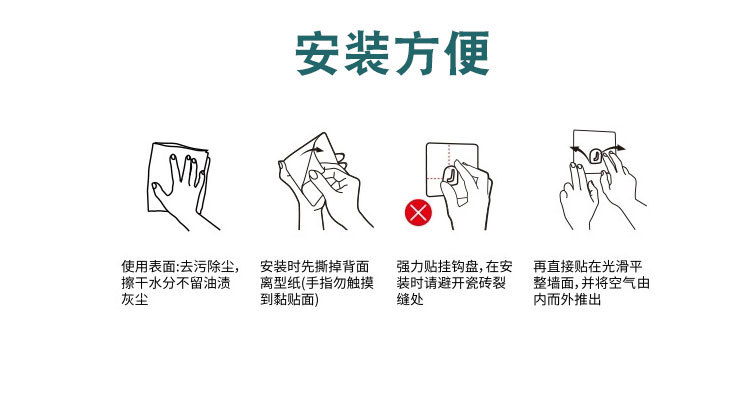 安装方便

使用表面:去污除尘,擦干水分不留油渍灰尘

安装时先撕掉背面离型纸(手指勿触摸到黏贴面)

强力贴挂钩盘,在安装时请避开瓷砖裂缝处

再直接贴在光滑平整墙面,并将空气由内而外推出