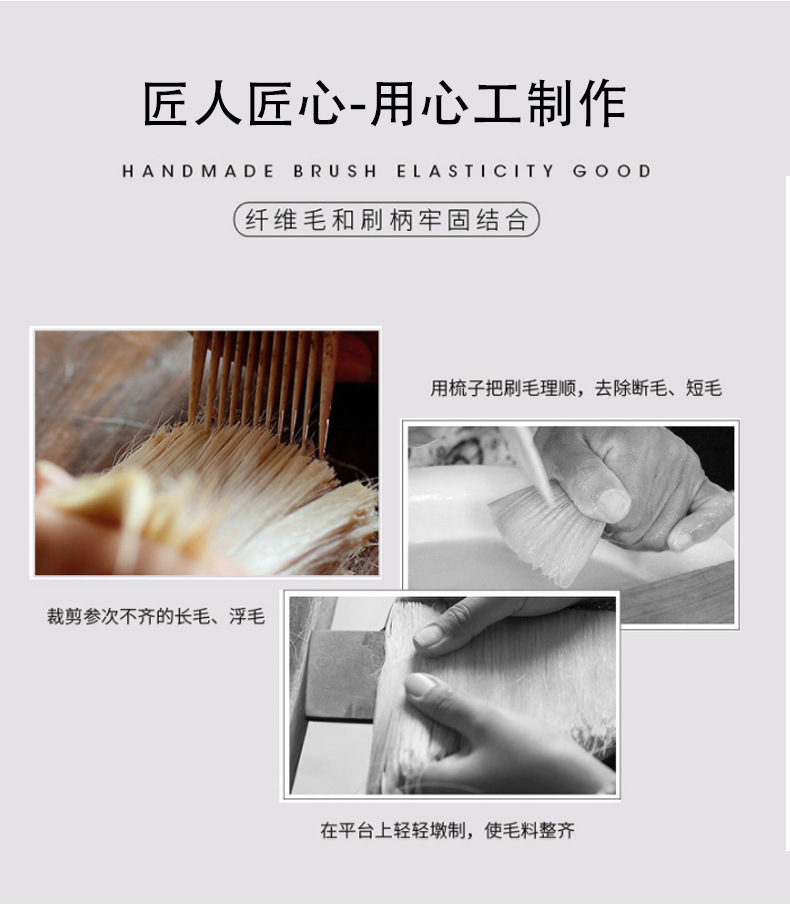 匠人匠心-用心工制作

HANDMADE BRUSH ELASTICITY GOOD

纤维毛和刷柄牢固结合

用梳子把刷毛理顺，去除断毛、短毛

裁剪参次不齐的长毛、浮毛

在平台上轻轻墩制，使毛料整齐