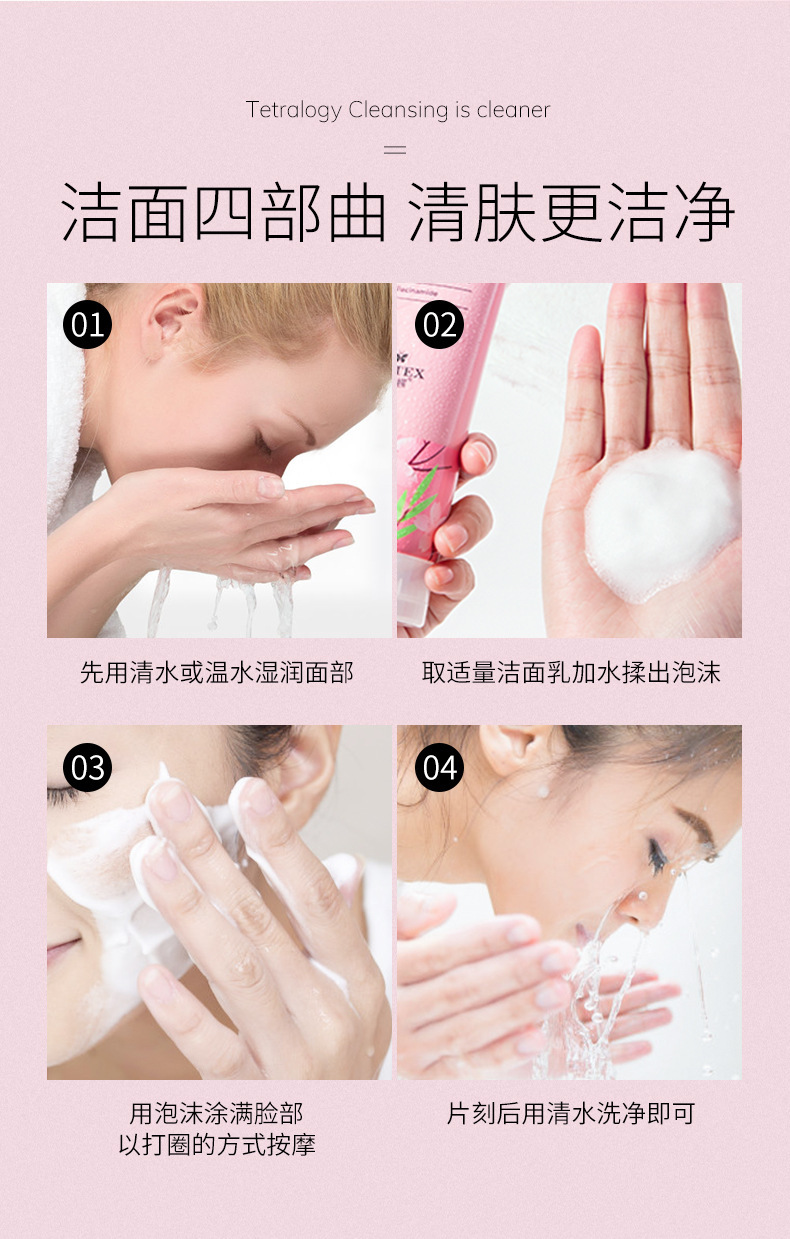 Tetralogy Cleansing is cleaner

洁面四部曲 清肤更洁净

01

先用清水或温水湿润面部

02

TEX

取适量洁面乳加水揉出泡沫

03

用泡沫涂满脸部
以打圈的方式按摩

04

片刻后用清水洗净即可