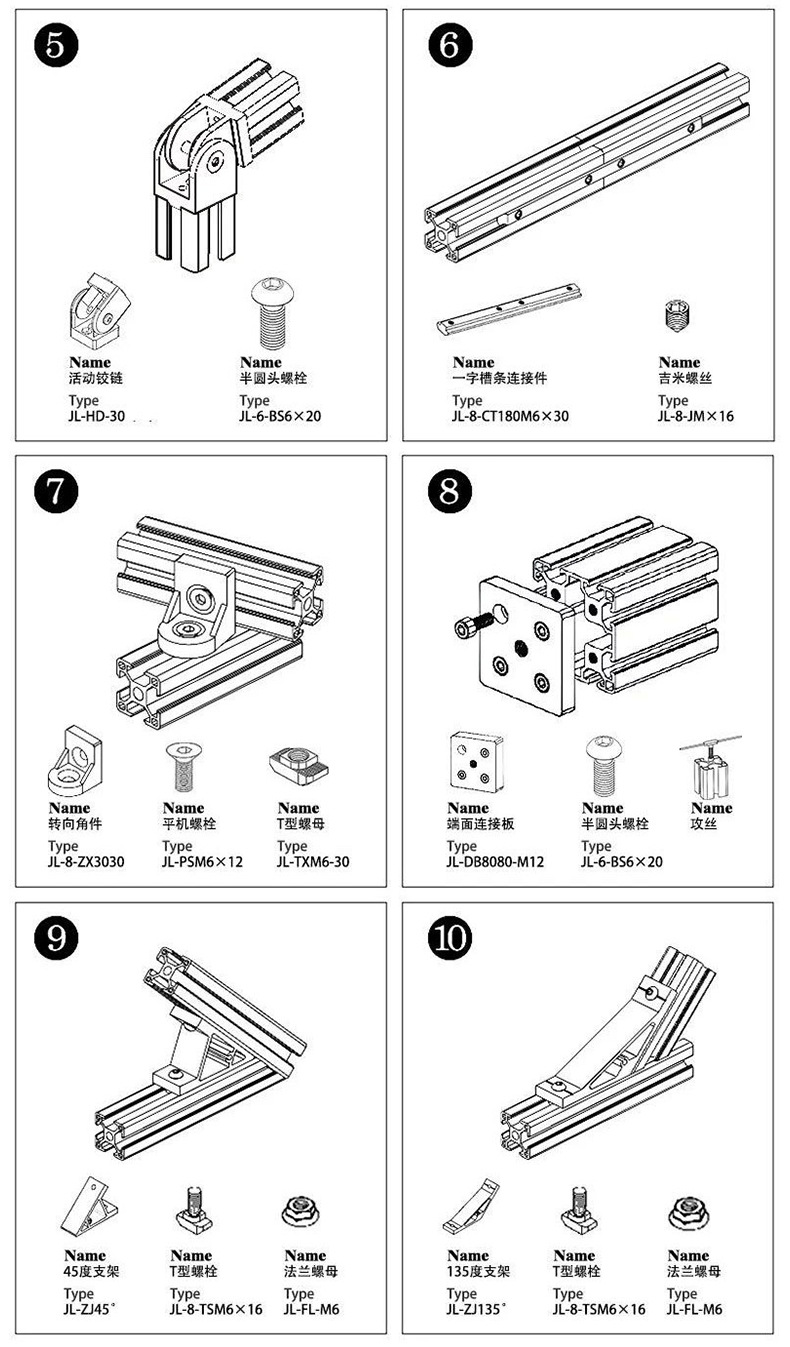 5

Name
活动铰链
Type
JL-HD-30

Name
半圆头螺栓
Type
JL-6-BS6×20

6

Name
一字槽条连接件
Type
JL-8-CT180M6×30

Name
吉米螺丝
Type
JL-8-JM×16

7

Name
转向角件
Type
JL-8-ZX3030

Name
平机螺栓
Type
JL-PSM6×12

Name
T型螺母
Type
JL-TXM6-30

8

Name
端面连接板
Type
JL-DB8080-M12

Name
半圆头螺栓
Type
JL-6-BS6×20

Name
攻丝

9

Name
45度支架
Type
JL-ZJ45°

Name
T型螺栓
Type
JL-8-TSM6×16

Name
法兰螺母
Type
JL-FL-M6

10

Name
135度支架
Type
JL-ZJ135°

Name
T型螺栓
Type
JL-8-TSM6×16

Name
法兰螺母
Type
JL-FL-M6