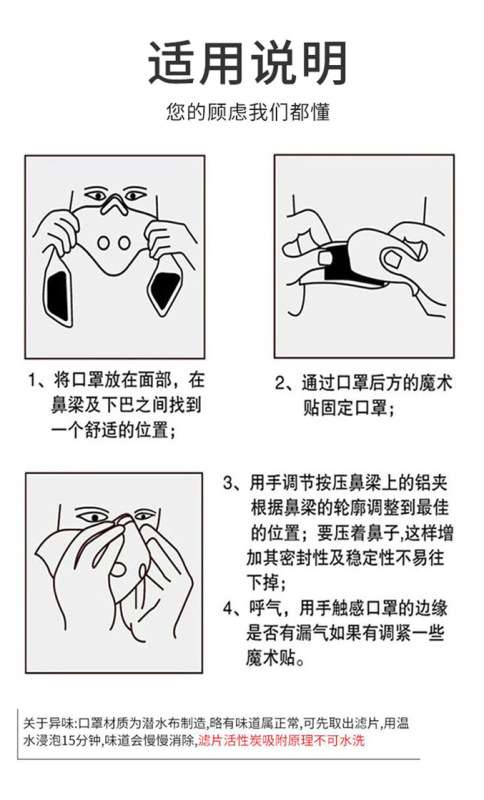 适用说明

您的顾虑我们都懂

1、将口罩放在面部，在鼻梁及下巴之间找到一个舒适的位置；

2、通过口罩后方的魔术贴固定口罩；

3、用手调节按压鼻梁上的铝夹根据鼻梁的轮廓调整到最佳的位置；要压着鼻子,这样增加其密封性及稳定性不易往下掉；

4、呼气，用手触感口罩的边缘是否有漏气如果有调紧一些魔术贴。

关于异味:口罩材质为潜水布制造,略有味道属正常,可先取出滤片,用温水浸泡15分钟,味道会慢慢消除,滤片活性炭吸附原理不可水洗