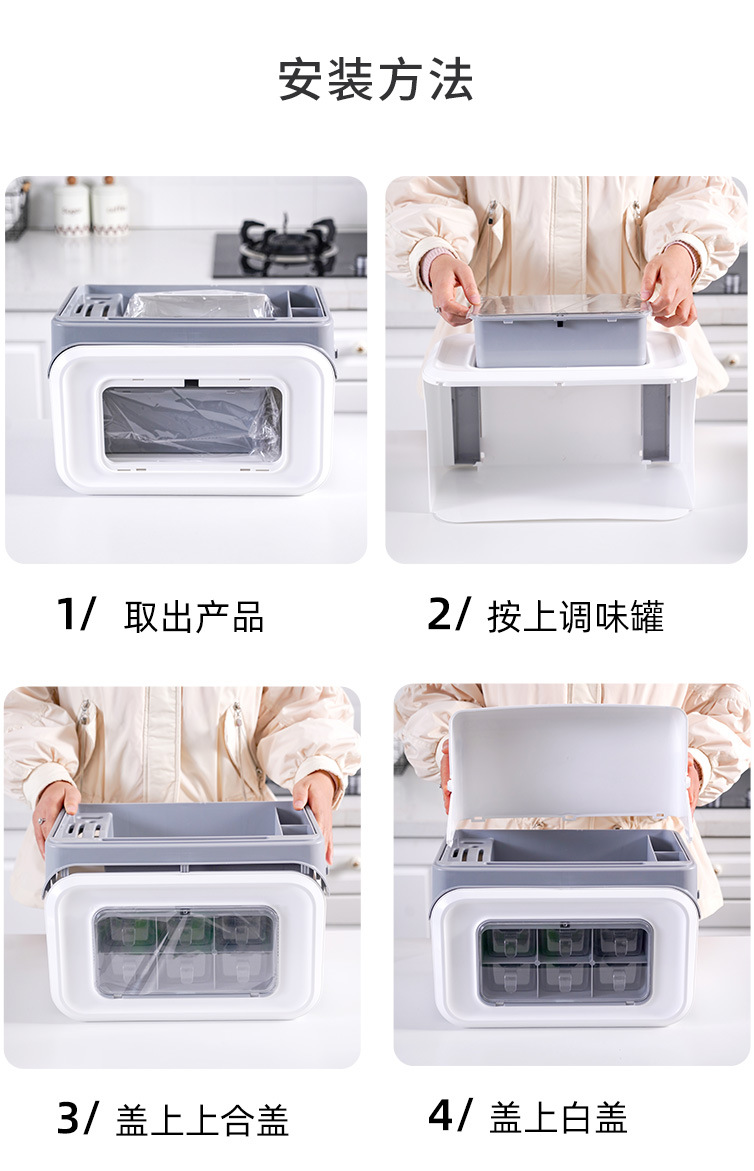 安装方法

1/ 取出产品

2/ 按上调味罐

3/ 盖上上合盖

4/ 盖上白盖