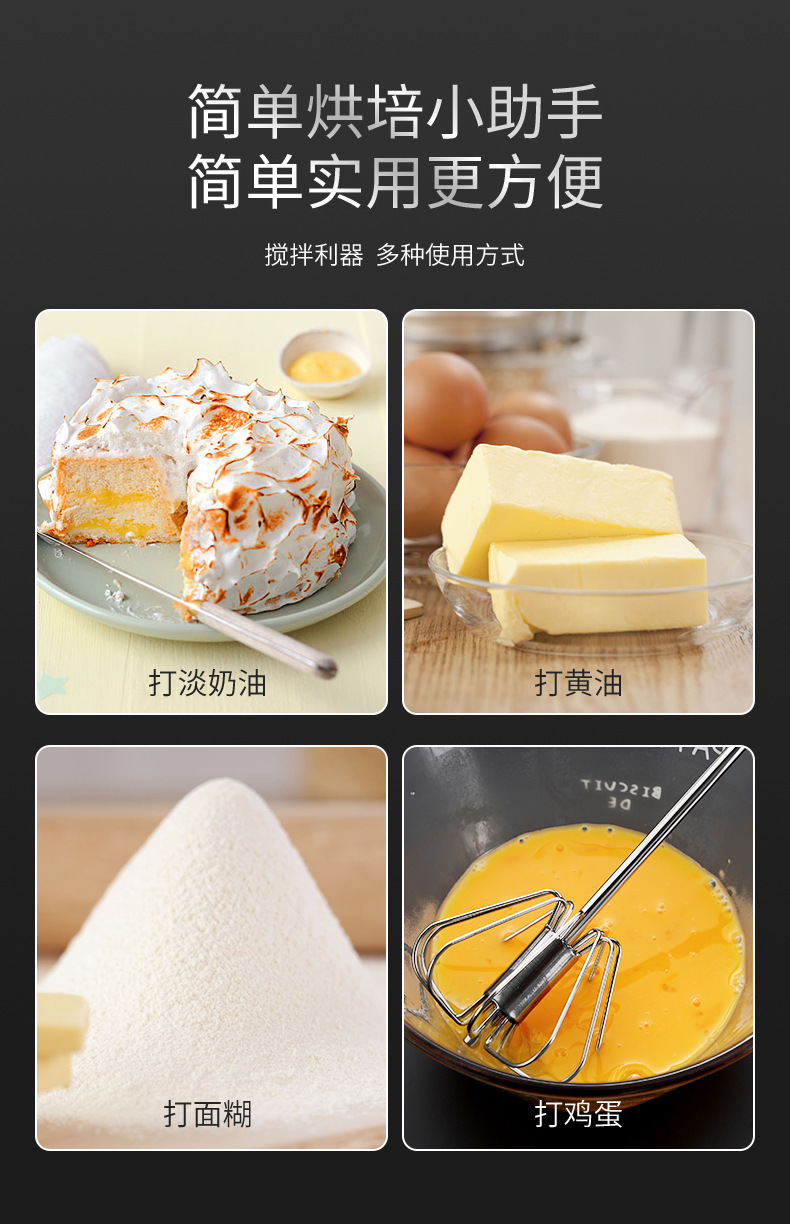 简单烘培小助手
简单实用更方便

搅拌利器 多种使用方式

打淡奶油

打黄油

打面糊

BISCUIT
DE

打鸡蛋