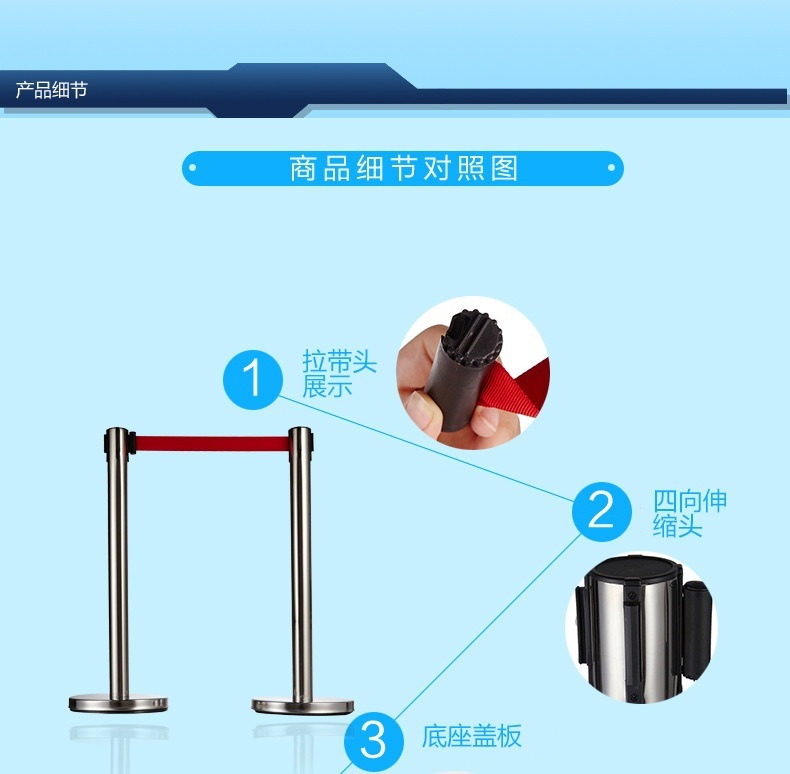 产品细节

商品细节对照图

1 拉带头展示

2 四向伸缩头

3 底座盖板