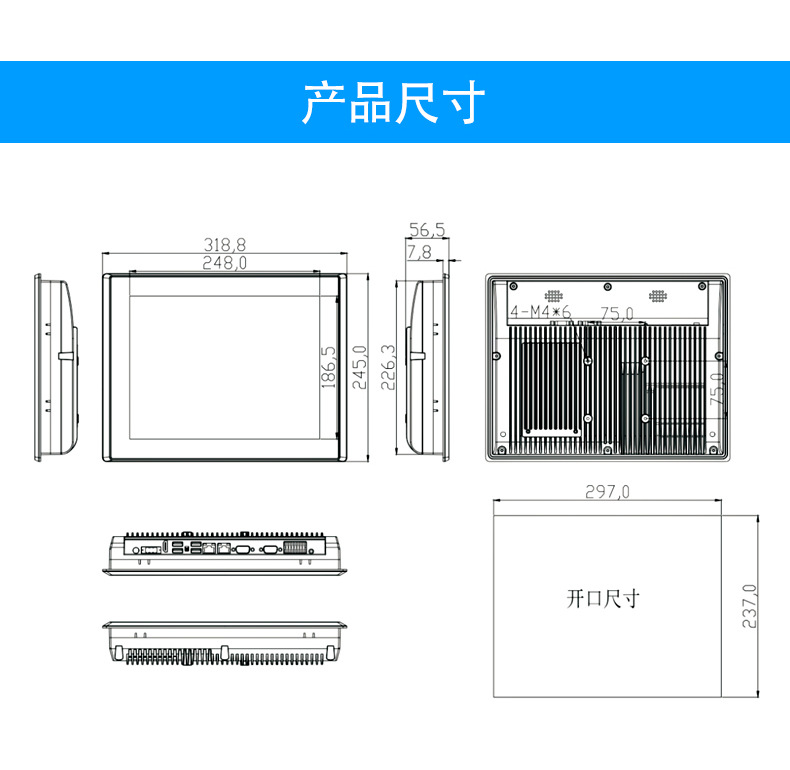 产品尺寸

318,8
248,0
186,5
245,0
56,5
7,8
226,3
4-M4*6
75,0
75,0

297,0
开口尺寸
237,0