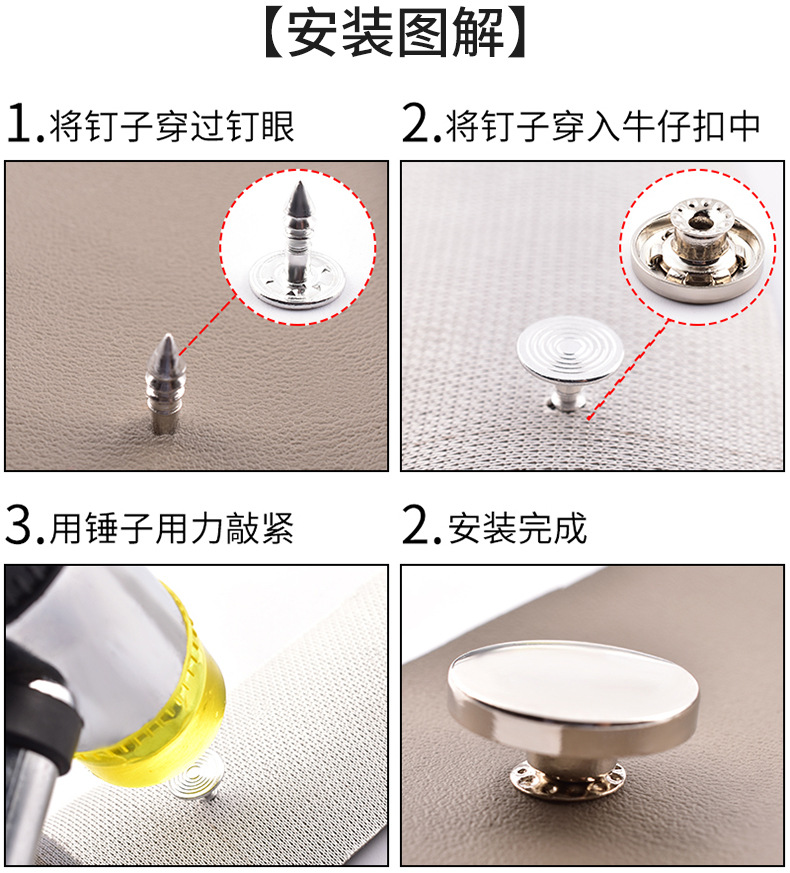 【安装图解】

1.将钉子穿过钉眼

2.将钉子穿入牛仔扣中

3.用锤子用力敲紧

2.安装完成