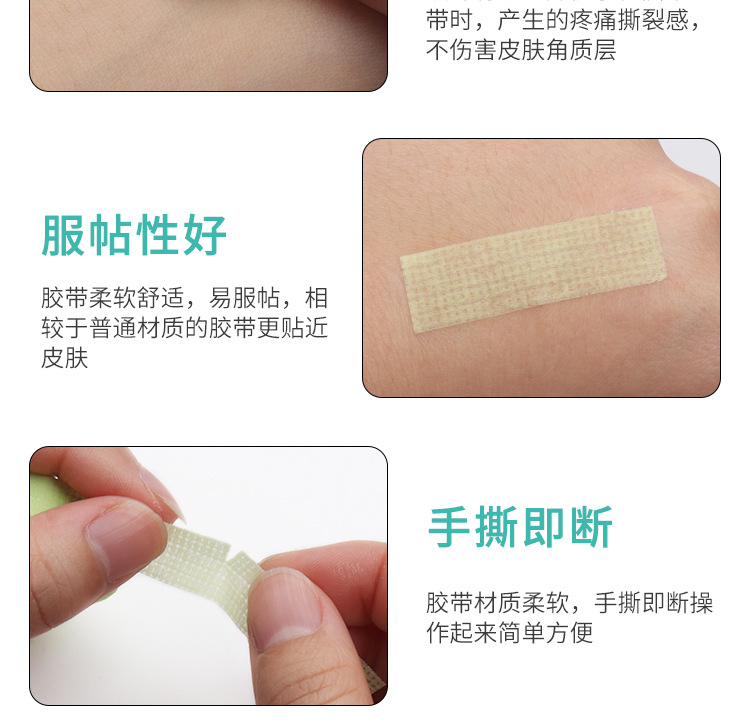 带时，产生的疼痛撕裂感，不伤害皮肤角质层

服帖性好

胶带柔软舒适，易服帖，相较于普通材质的胶带更贴近皮肤

手撕即断

胶带材质柔软，手撕即断操作起来简单方便