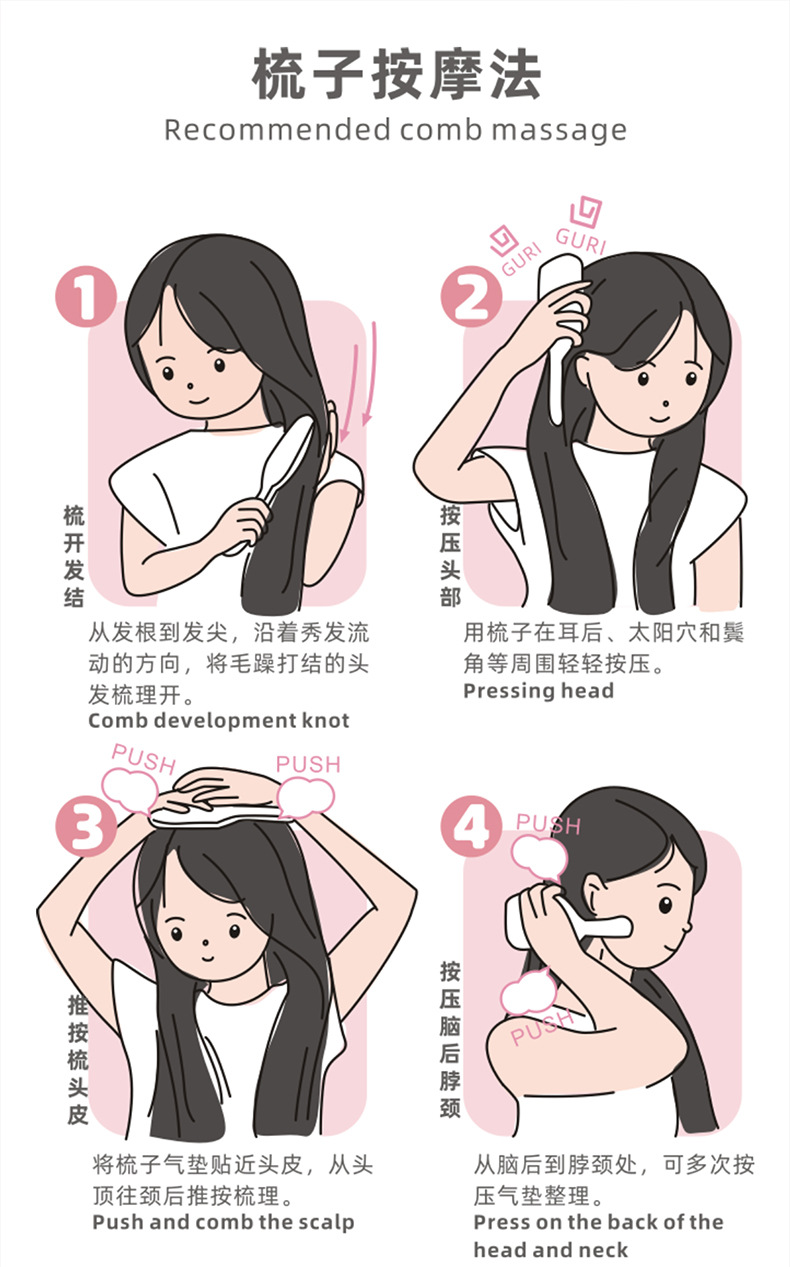 梳子按摩法
Recommended comb massage

1
梳开发结
从发根到发尖，沿着秀发流动的方向，将毛躁打结的头发梳理开。
Comb development knot

2
GURI GURI
按压头部
用梳子在耳后、太阳穴和鬓角等周围轻轻按压。
Pressing head

3
PUSH PUSH
推按梳头皮
将梳子气垫贴近头皮，从头顶往颈后推按梳理。
Push and comb the scalp

4
PUSH
PUSH
按压脑后脖颈
从脑后到脖颈处，可多次按压气垫整理。
Press on the back of the head and neck