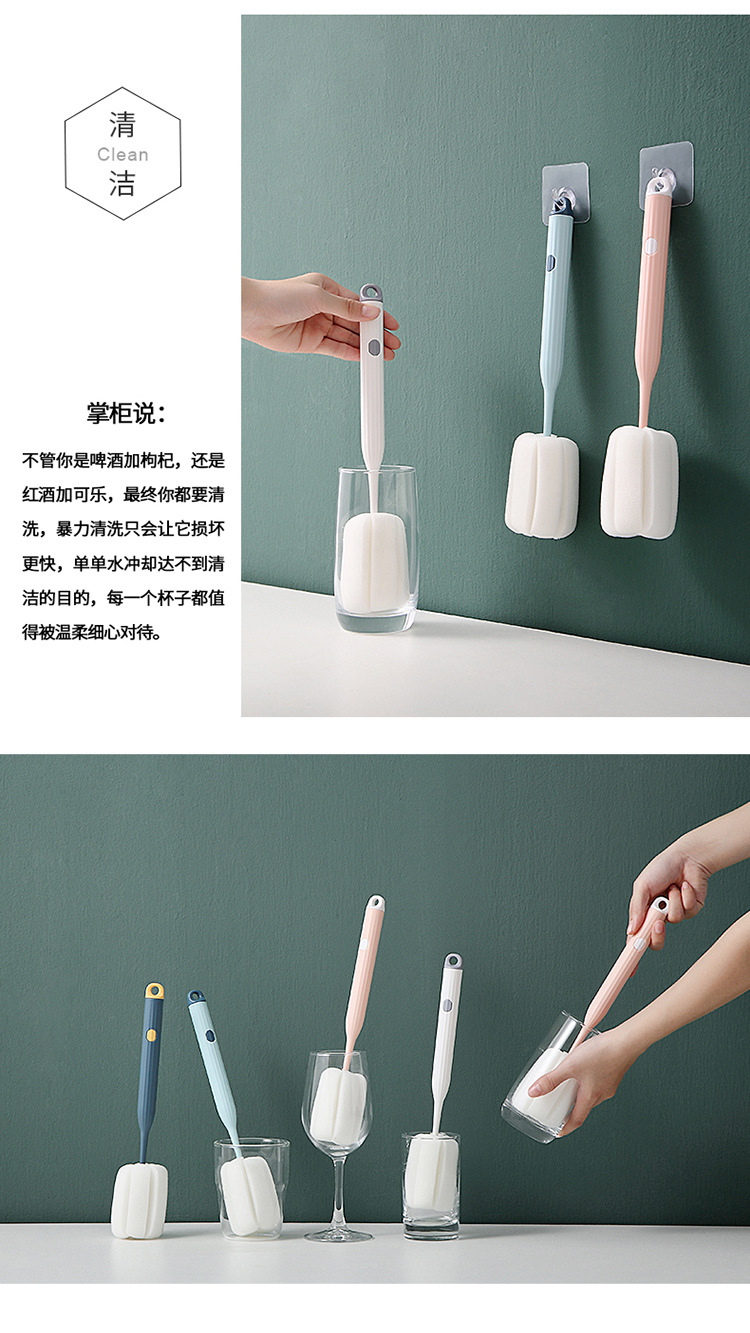 清
Clean
洁

掌柜说：

不管你是啤酒加枸杞，还是红酒加可乐，最终你都要清洗，暴力清洗只会让它损坏更快，单单水冲却达不到清洁的目的，每一个杯子都值得被温柔细心对待。