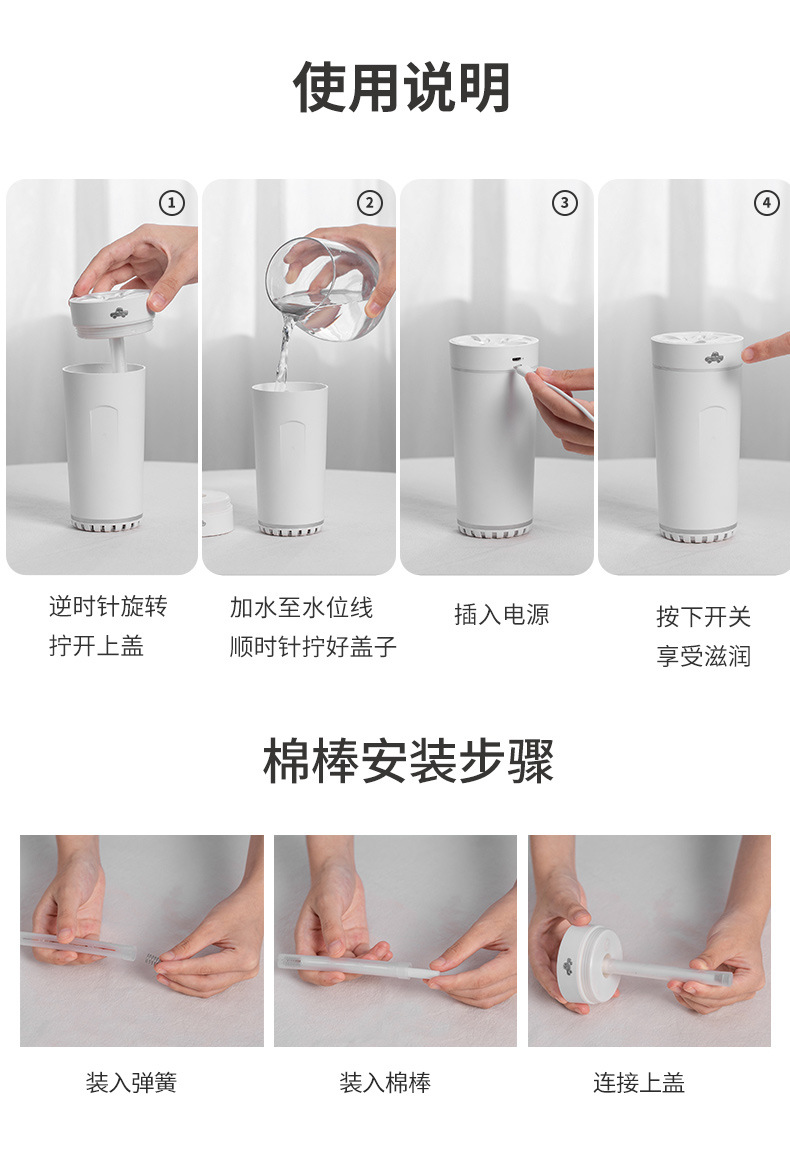 使用说明

①

②

③

④

逆时针旋转
拧开上盖

加水至水位线
顺时针拧好盖子

插入电源

按下开关
享受滋润

棉棒安装步骤

装入弹簧

装入棉棒

连接上盖