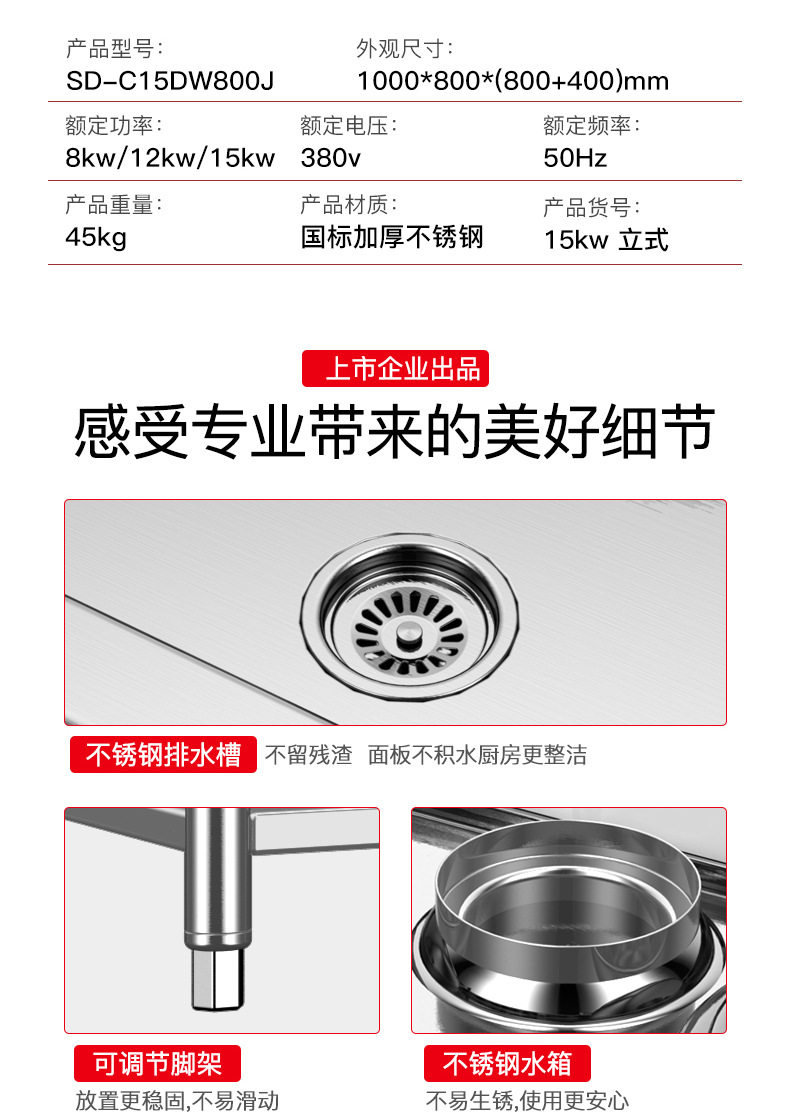 产品型号：
SD-C15DW800J

外观尺寸：
1000*800*(800+400)mm

额定功率：
8kw/12kw/15kw

额定电压：
380v

额定频率：
50Hz

产品重量：
45kg

产品材质：
国标加厚不锈钢

产品货号：
15kw 立式

上市企业出品

感受专业带来的美好细节

不锈钢排水槽 不留残渣 面板不积水厨房更整洁

可调节脚架
放置更稳固,不易滑动

不锈钢水箱
不易生锈,使用更安心