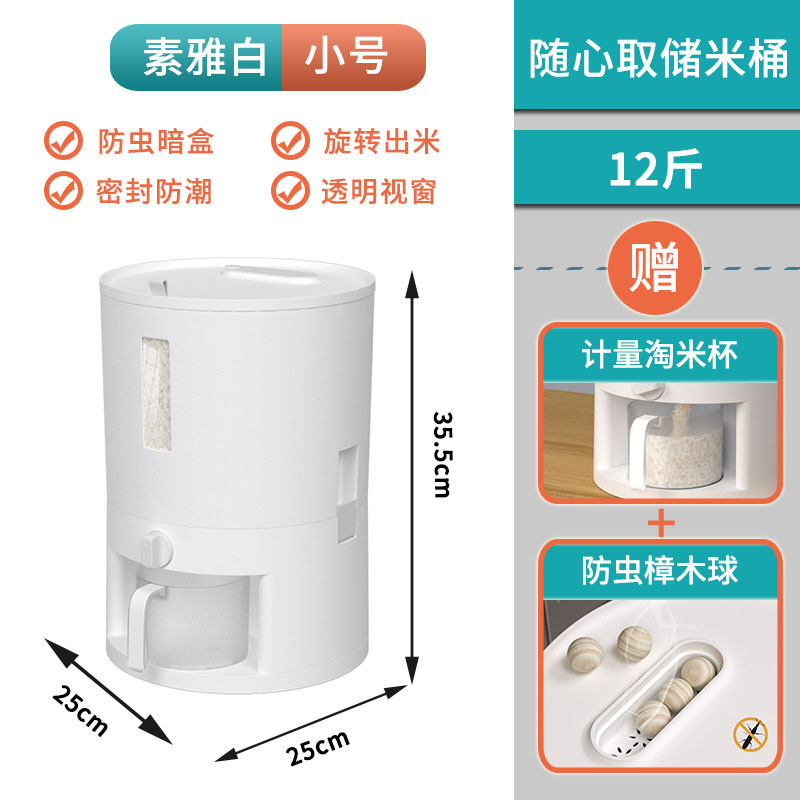 素雅白 小号

防虫暗盒
旋转出米
密封防潮
透明视窗

35.5cm

25cm

25cm

随心取储米桶

12斤

赠

计量淘米杯

+

防虫樟木球