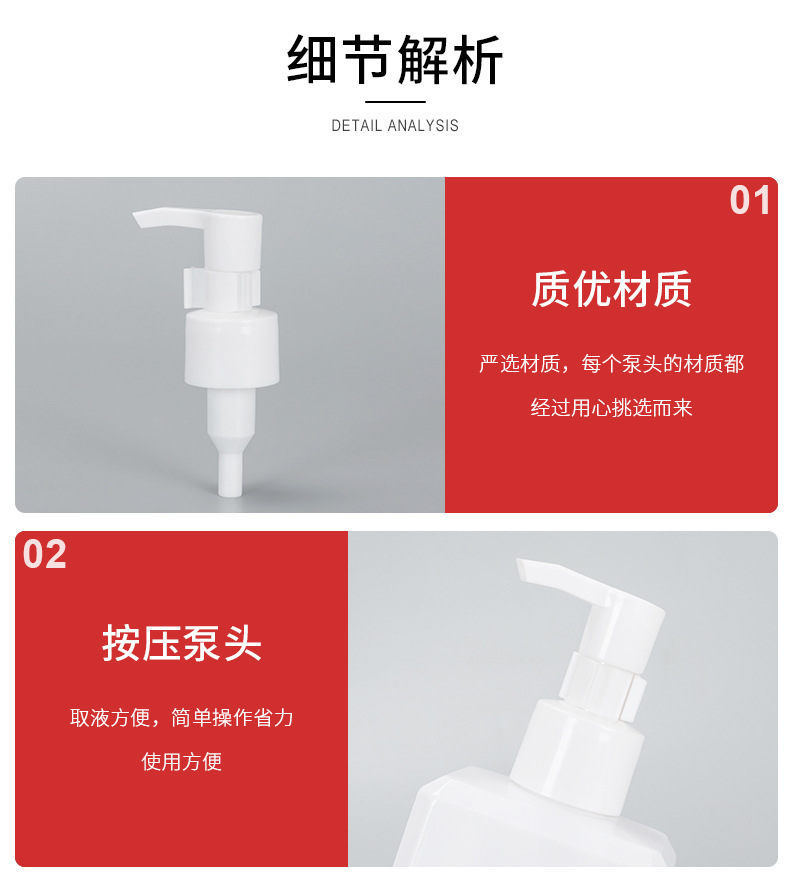 细节解析

DETAIL ANALYSIS

01

质优材质

严选材质，每个泵头的材质都经过用心挑选而来

02

按压泵头

取液方便，简单操作省力使用方便