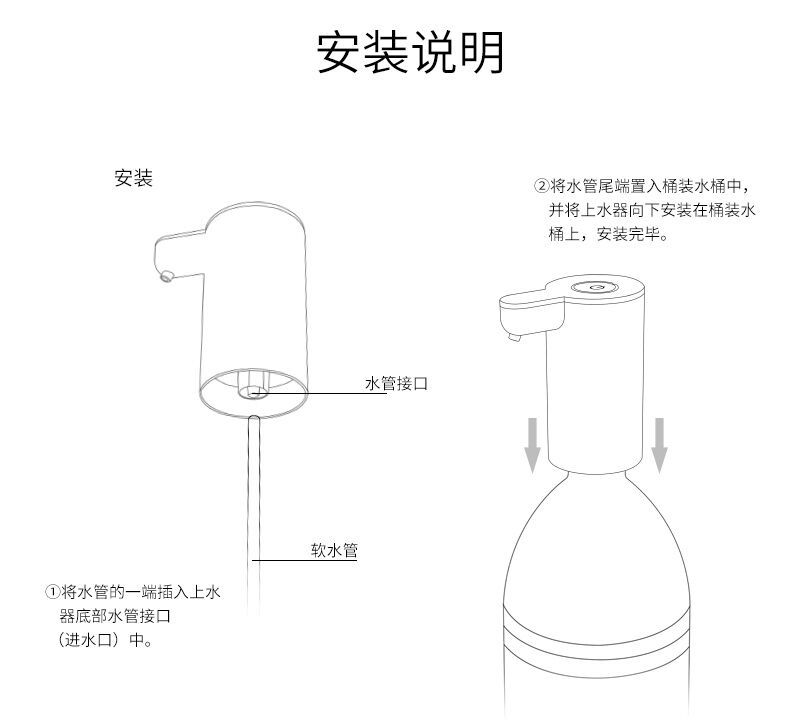 安装说明

安装

水管接口

软水管

①将水管的一端插入上水器底部水管接口（进水口）中。

②将水管尾端置入桶装水桶中，并将上水器向下安装在桶装水桶上，安装完毕。