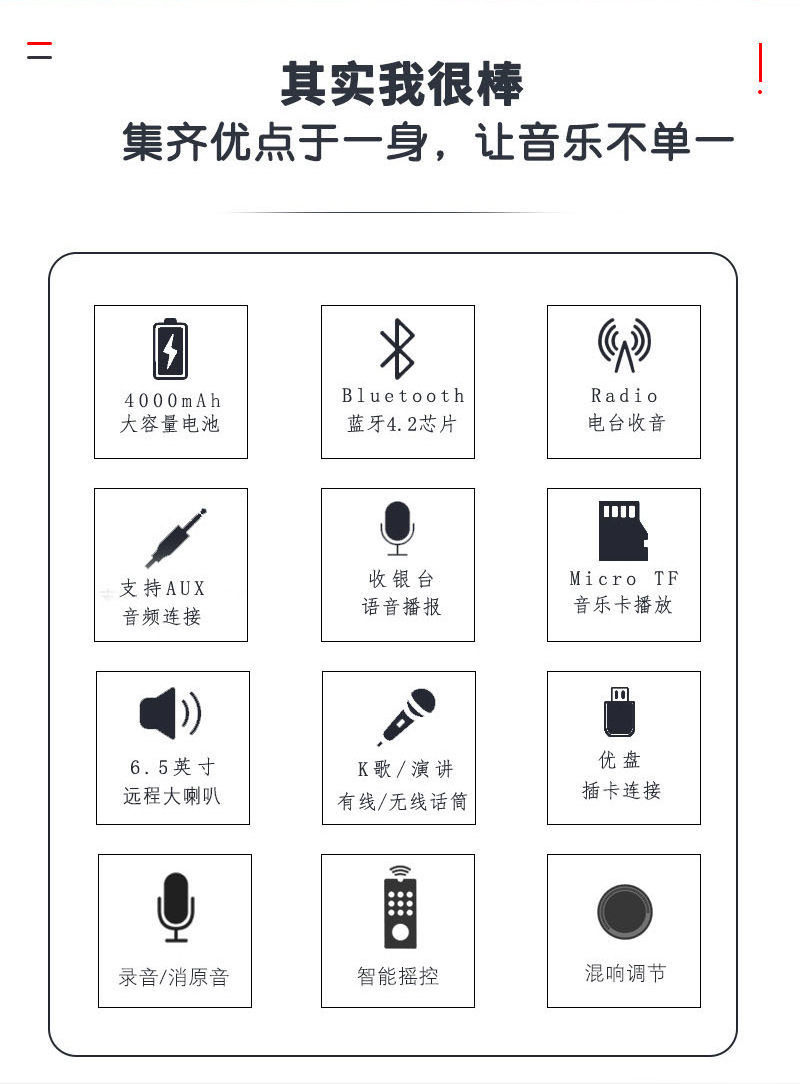 其实我很棒

集齐优点于一身，让音乐不单一

4000mAh
大容量电池

Bluetooth
蓝牙4.2芯片

Radio
电台收音

支持AUX
音频连接

收银台
语音播报

Micro TF
音乐卡播放

6.5英寸
远程大喇叭

K歌/演讲
有线/无线话筒

优盘
插卡连接

录音/消原音

智能摇控

混响调节