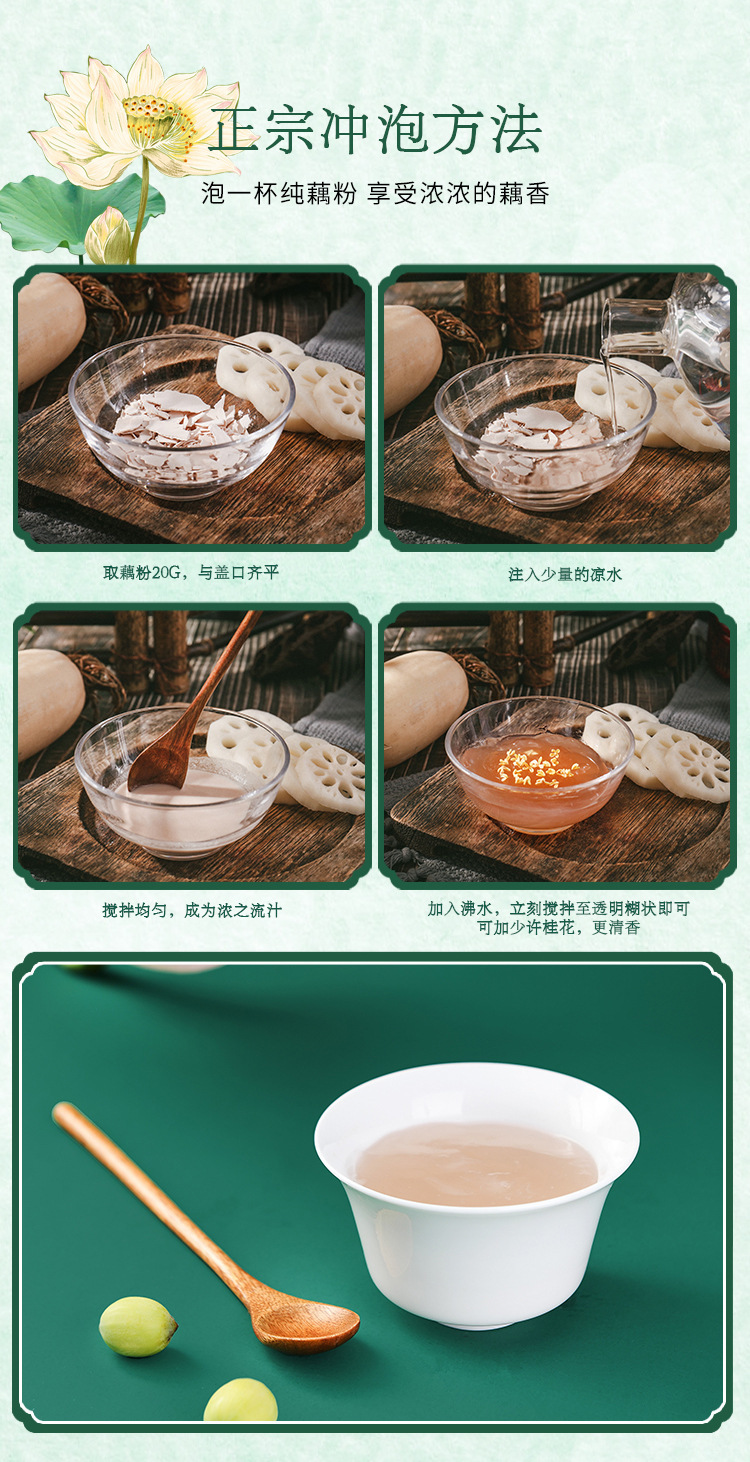 正宗冲泡方法

泡一杯纯藕粉 享受浓浓的藕香

取藕粉20G，与盖口齐平

注入少量的凉水

搅拌均匀，成为浓之流汁

加入沸水，立刻搅拌至透明糊状即可
可加少许桂花，更清香