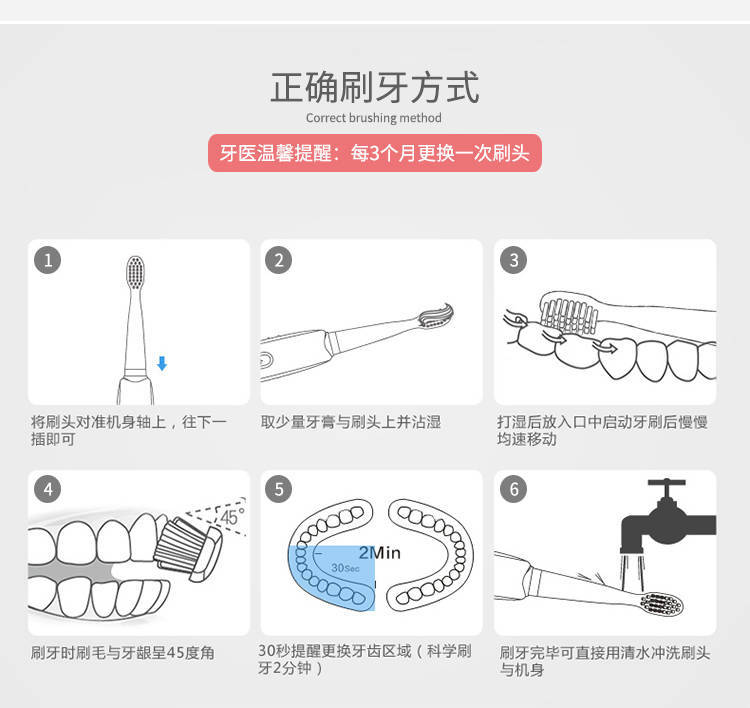 正确刷牙方式
Correct brushing method

牙医温馨提醒：每3个月更换一次刷头

1
将刷头对准机身轴上，往下一插即可

2
取少量牙膏与刷头上并沾湿

3
打湿后放入口中启动牙刷后慢慢均速移动

4
45°
刷牙时刷毛与牙龈呈45度角

5
2Min
30Sec
30秒提醒更换牙齿区域（科学刷牙2分钟）

6
刷牙完毕可直接用清水冲洗刷头与机身