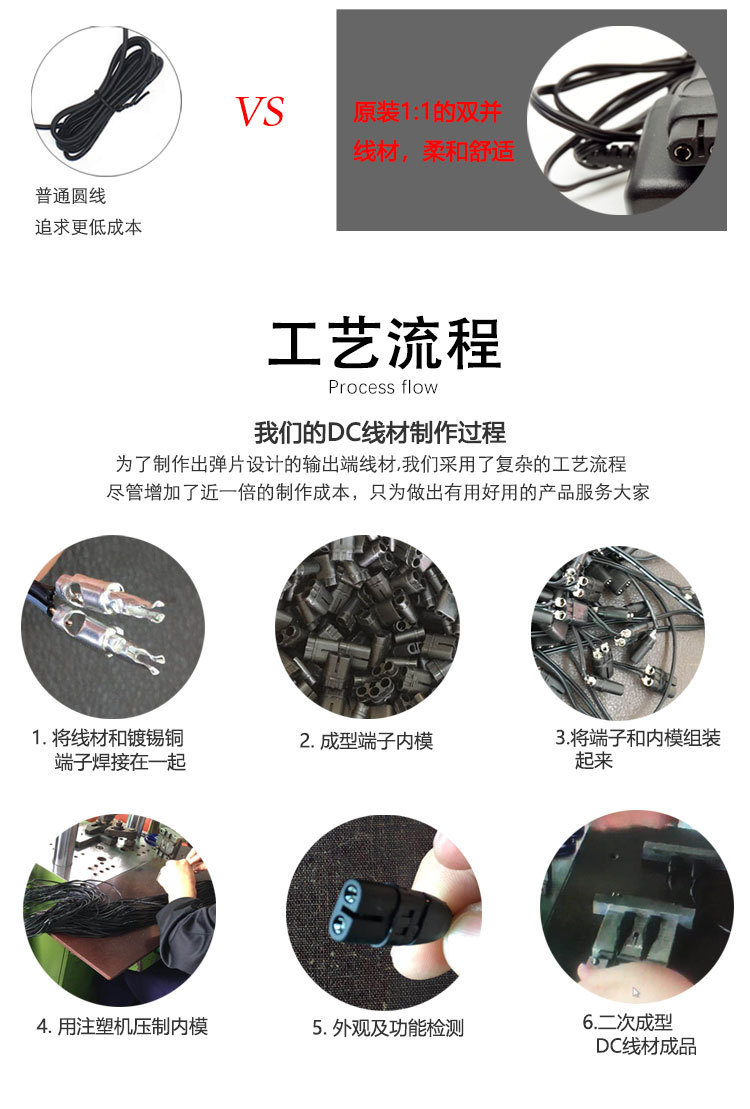 普通圆线
追求更低成本

VS

原装1:1的双并线材，柔和舒适

工艺流程
Process flow

我们的DC线材制作过程
为了制作出弹片设计的输出端线材,我们采用了复杂的工艺流程
尽管增加了近一倍的制作成本，只为做出有用好用的产品服务大家

1. 将线材和镀锡铜端子焊接在一起

2. 成型端子内模

3.将端子和内模组装起来

4. 用注塑机压制内模

5. 外观及功能检测

6.二次成型
DC线材成品