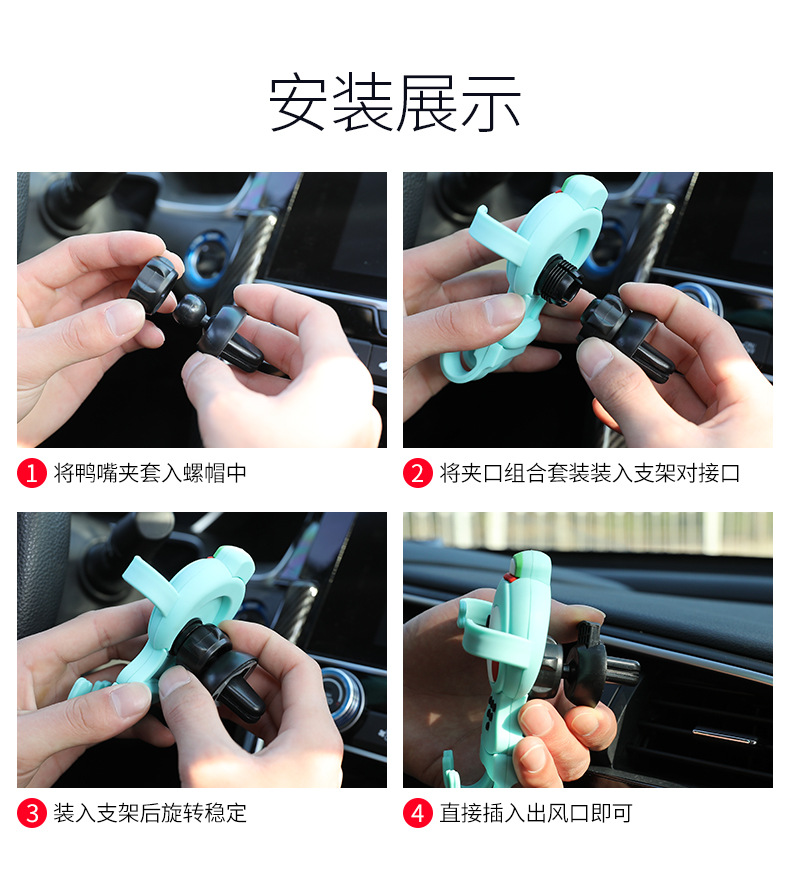 安装展示

1 将鸭嘴夹套入螺帽中

2 将夹口组合套装装入支架对接口

3 装入支架后旋转稳定

4 直接插入出风口即可