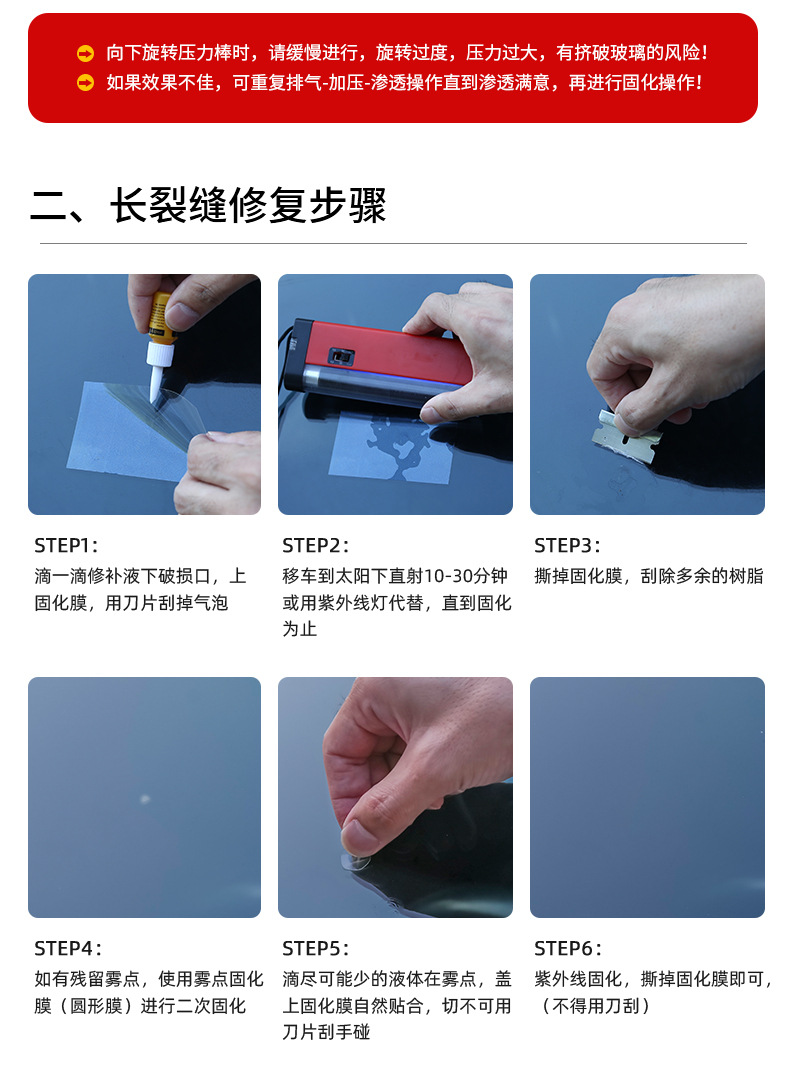 向下旋转压力棒时，请缓慢进行，旋转过度，压力过大，有挤破玻璃的风险！

如果效果不佳，可重复排气-加压-渗透操作直到渗透满意，再进行固化操作！

二、长裂缝修复步骤

STEP1：
滴一滴修补液下破损口，上固化膜，用刀片刮掉气泡

STEP2：
移车到太阳下直射10-30分钟或用紫外线灯代替，直到固化为止

STEP3：
撕掉固化膜，刮除多余的树脂

STEP4：
如有残留雾点，使用雾点固化膜（圆形膜）进行二次固化

STEP5：
滴尽可能少的液体在雾点，盖上固化膜自然贴合，切不可用刀片刮手碰

STEP6：
紫外线固化，撕掉固化膜即可，（不得用刀刮）