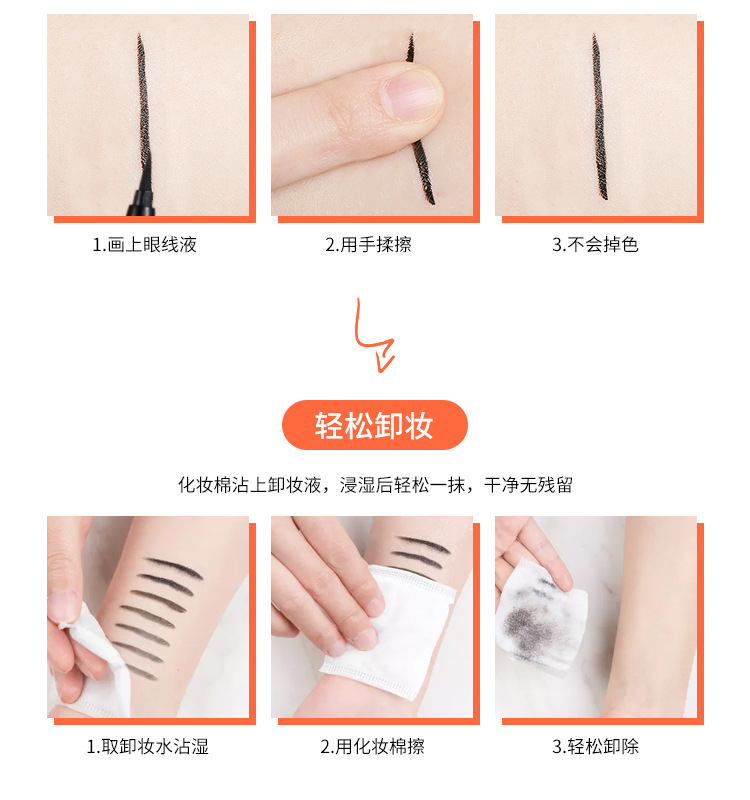 1.画上眼线液

2.用手揉擦

3.不会掉色

轻松卸妆

化妆棉沾上卸妆液，浸湿后轻松一抹，干净无残留

1.取卸妆水沾湿

2.用化妆棉擦

3.轻松卸除