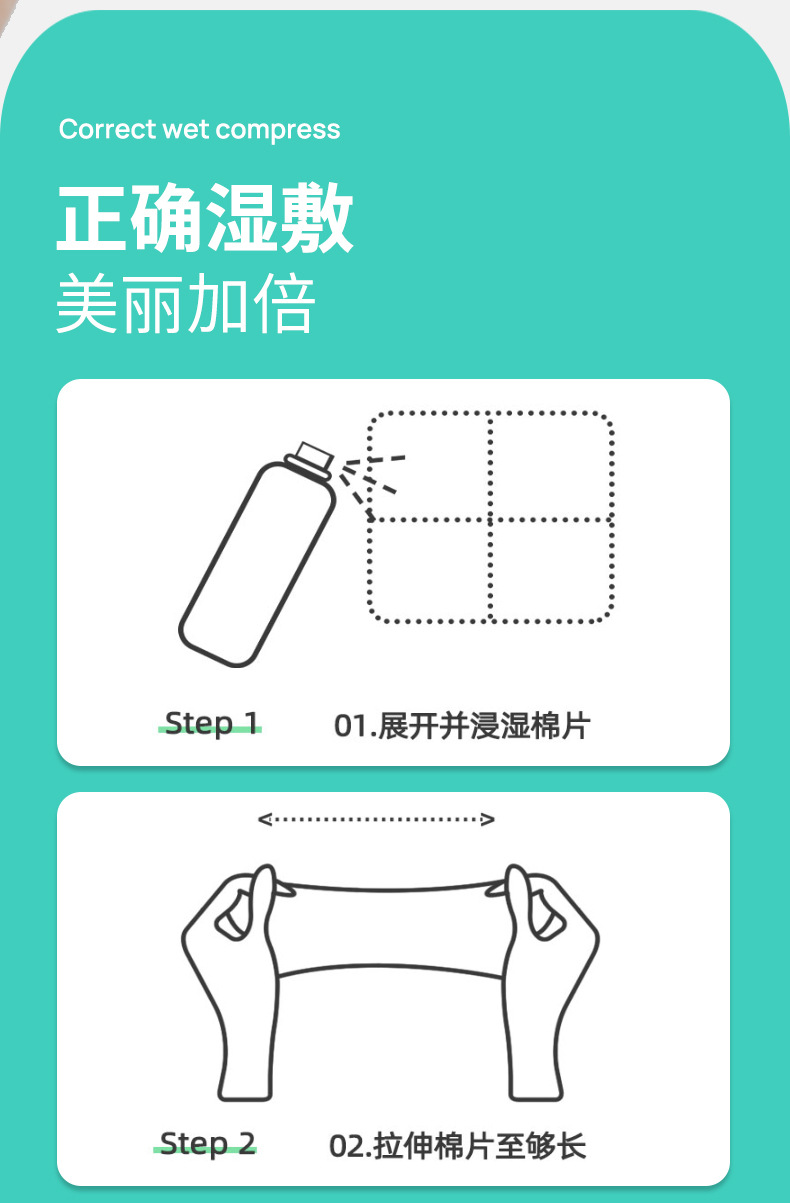 Correct wet compress

正确湿敷

美丽加倍

Step 1 01.展开并浸湿棉片

Step 2 02.拉伸棉片至够长