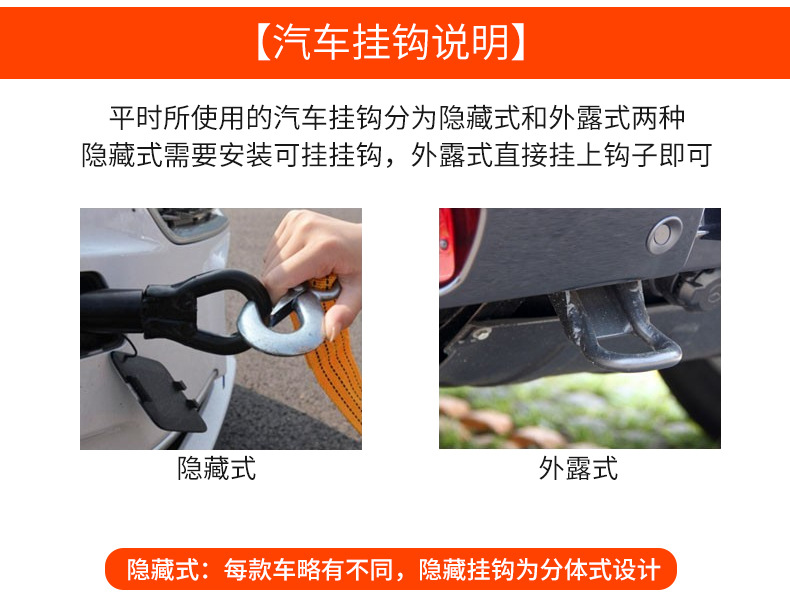 【汽车挂钩说明】

平时所使用的汽车挂钩分为隐藏式和外露式两种
隐藏式需要安装可挂挂钩，外露式直接挂上钩子即可

隐藏式

外露式

隐藏式：每款车略有不同，隐藏挂钩为分体式设计