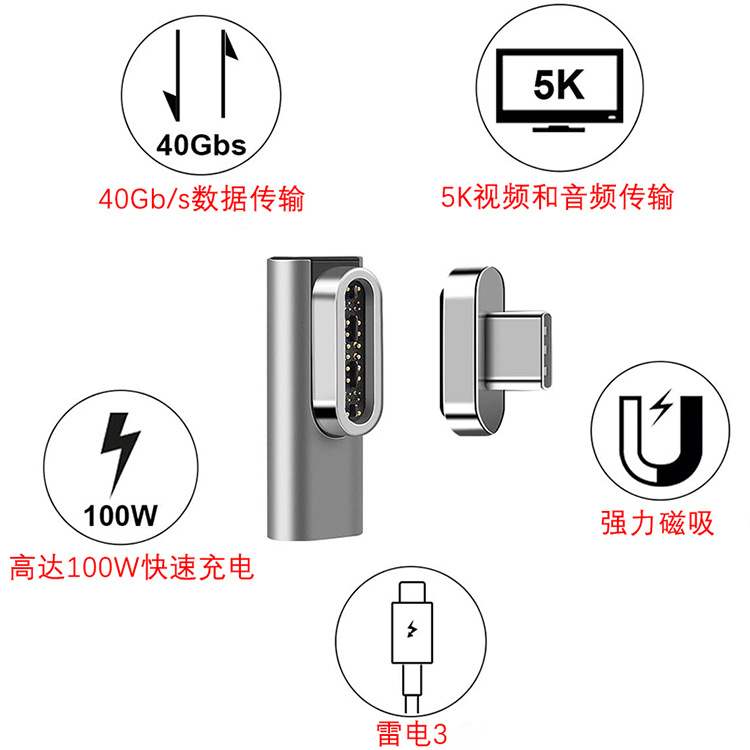 40Gbs

40Gb/s数据传输

5K

5K视频和音频传输

100W

高达100W快速充电

强力磁吸

雷电3