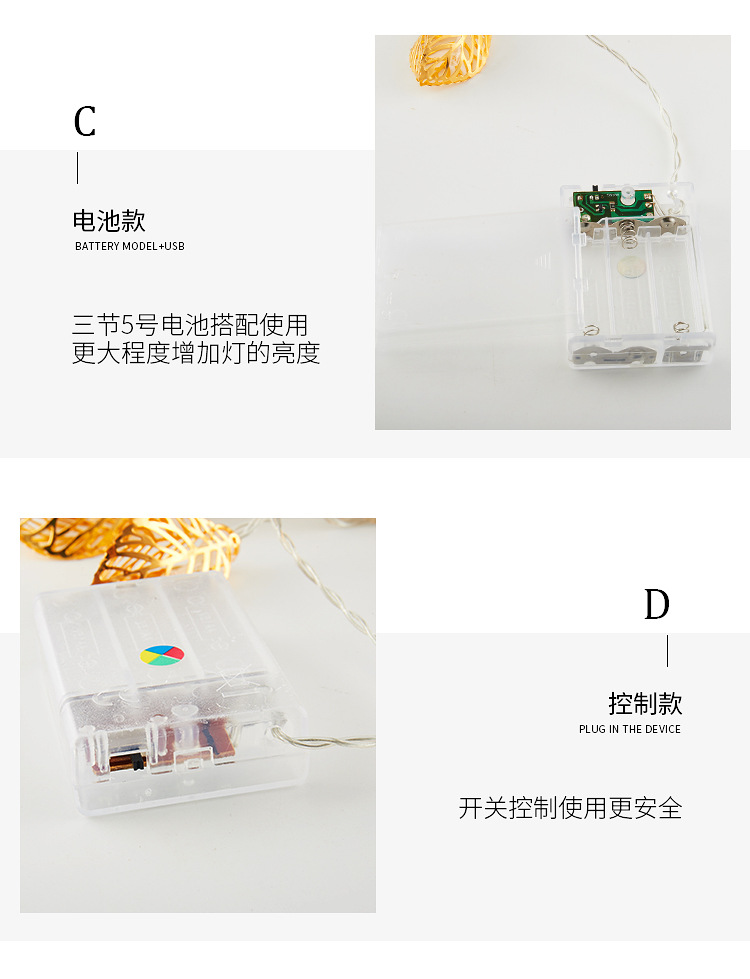 C

电池款

BATTERY MODEL+USB

三节5号电池搭配使用
更大程度增加灯的亮度

D

控制款

PLUG IN THE DEVICE

开关控制使用更安全