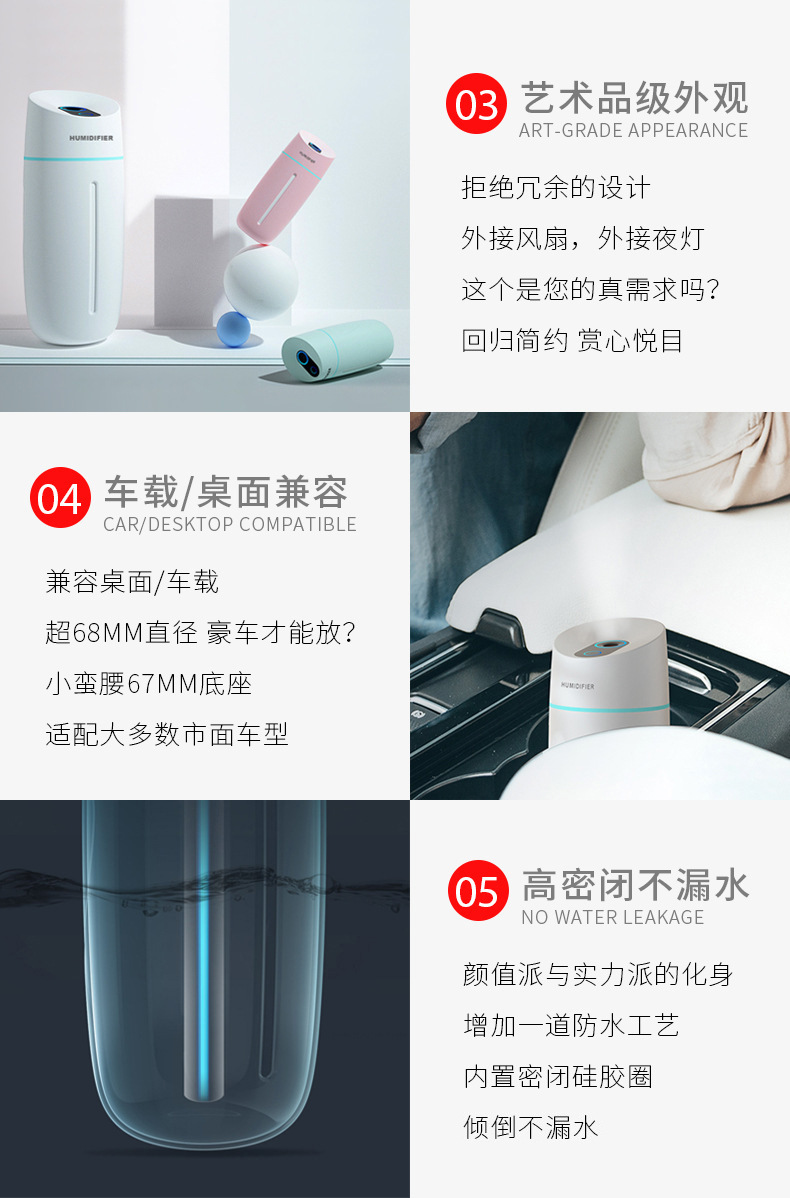 HUMIDIFIER

Humidifier

03 艺术品级外观
ART-GRADE APPEARANCE

拒绝冗余的设计
外接风扇，外接夜灯
这个是您的真需求吗？
回归简约 赏心悦目

04 车载/桌面兼容
CAR/DESKTOP COMPATIBLE

兼容桌面/车载
超68MM直径 豪车才能放？
小蛮腰67MM底座
适配大多数市面车型

HUMIDIFIER

05 高密闭不漏水
NO WATER LEAKAGE

颜值派与实力派的化身
增加一道防水工艺
内置密闭硅胶圈
倾倒不漏水