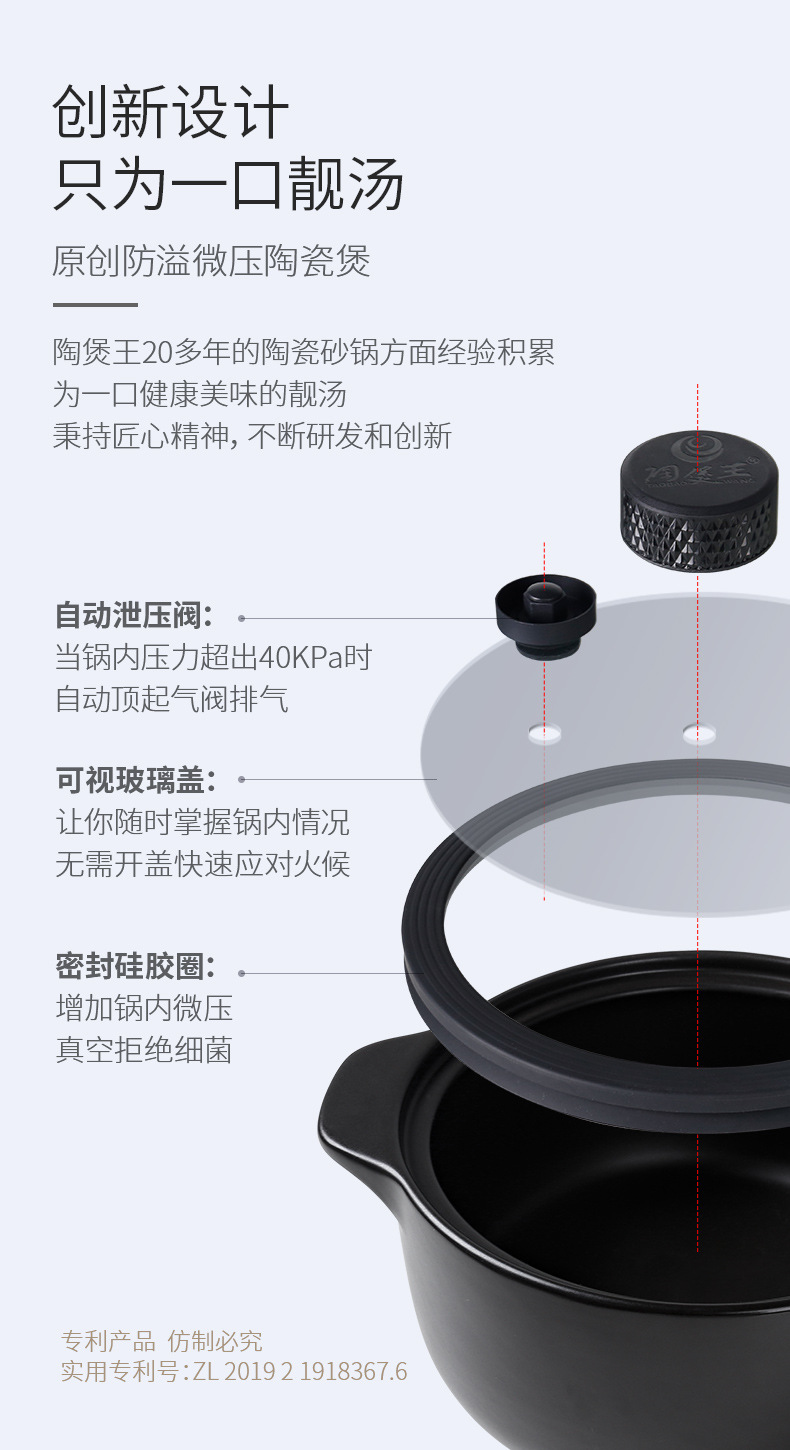 创新设计
只为一口靓汤

原创防溢微压陶瓷煲

陶煲王20多年的陶瓷砂锅方面经验积累
为一口健康美味的靓汤
秉持匠心精神，不断研发和创新

陶煲王

自动泄压阀：
当锅内压力超出40KPa时
自动顶起气阀排气

可视玻璃盖：
让你随时掌握锅内情况
无需开盖快速应对火候

密封硅胶圈：
增加锅内微压
真空拒绝细菌

专利产品 仿制必究
实用专利号：ZL 2019 2 1918367.6