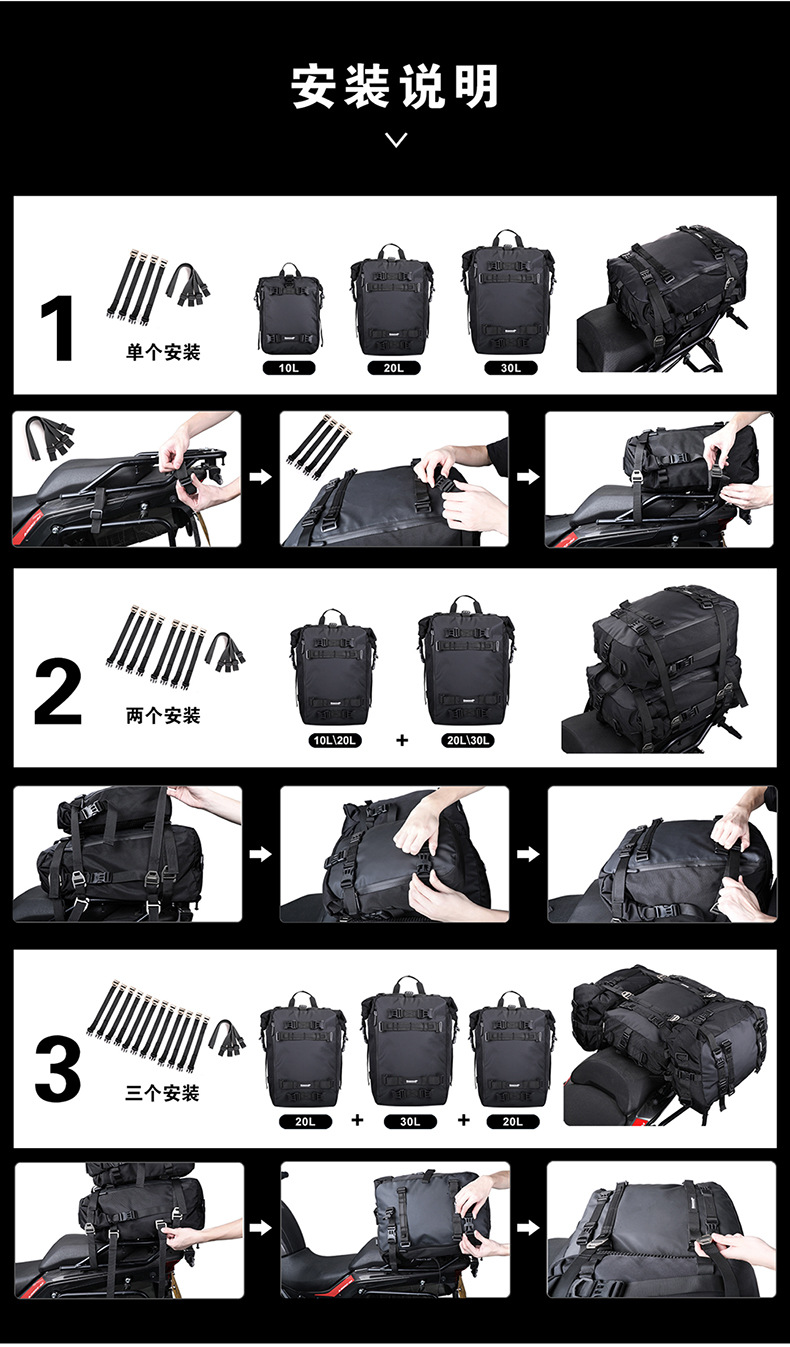 安装说明

1

单个安装

10L

20L

30L

2

两个安装

10L\20L

+

20L\30L

3

三个安装

20L

+

30L

+

20L