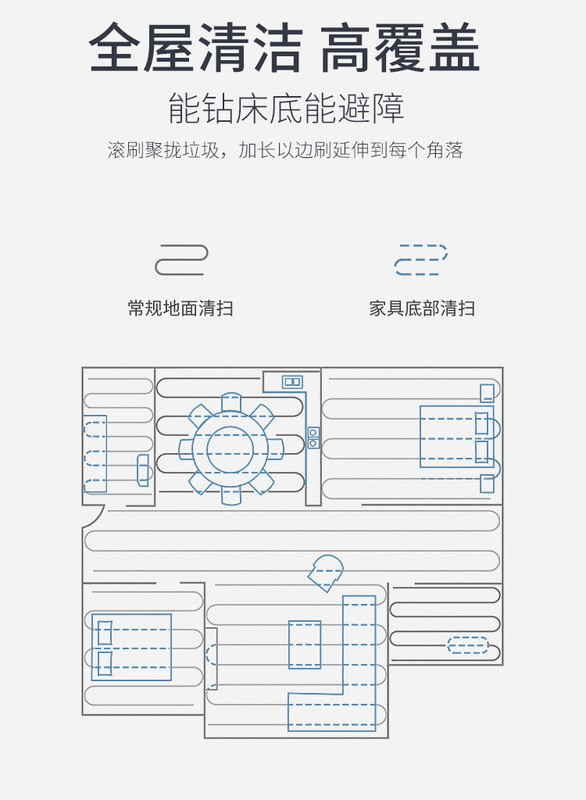 全屋清洁 高覆盖

能钻床底能避障

滚刷聚拢垃圾，加长以边刷延伸到每个角落

常规地面清扫

家具底部清扫