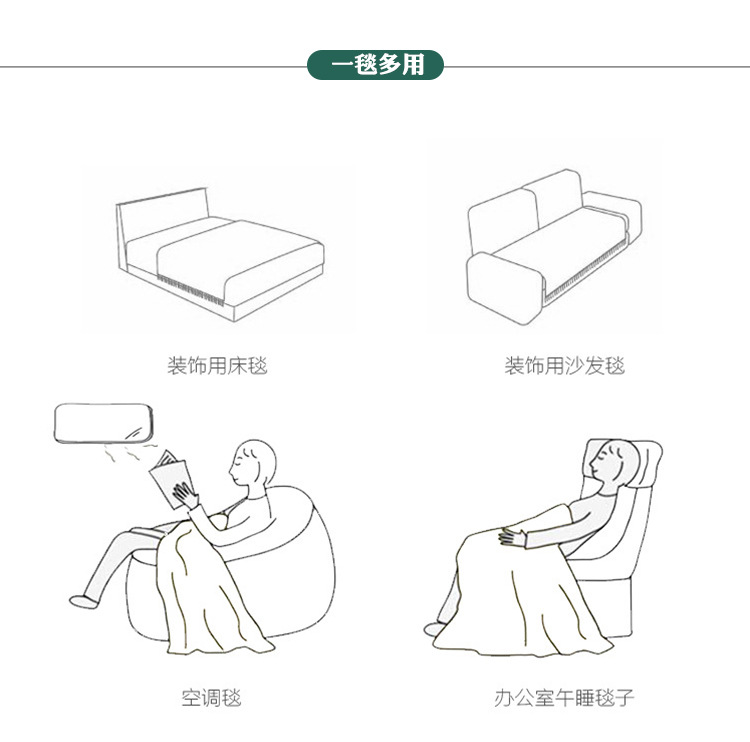 一毯多用

装饰用床毯

装饰用沙发毯

空调毯

办公室午睡毯子