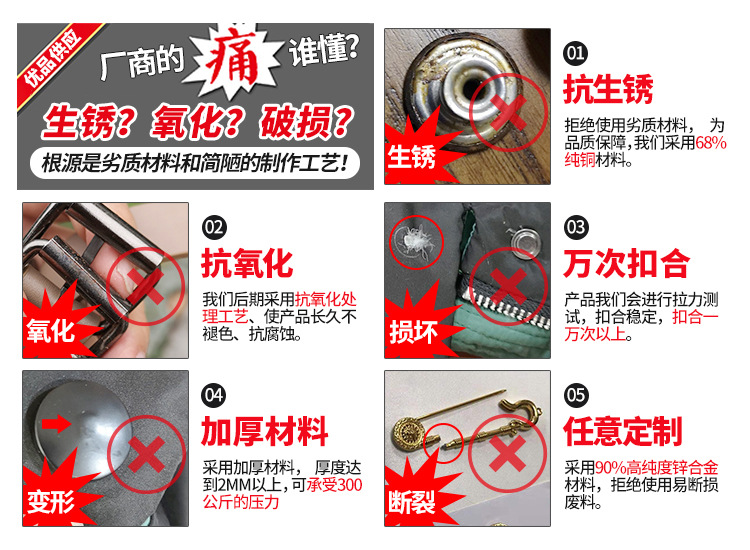 优品供应

厂商的痛谁懂?

生锈? 氧化? 破损?

根源是劣质材料和简陋的制作工艺!

生锈

01

抗生锈

拒绝使用劣质材料, 为品质保障,我们采用68%纯铜材料。

氧化

02

抗氧化

我们后期采用抗氧化处理工艺、使产品长久不褪色、抗腐蚀。

损坏

03

万次扣合

产品我们会进行拉力测试,扣合稳定,扣合一万次以上。

变形

04

加厚材料

采用加厚材料, 厚度达到2MM以上,可承受300公斤的压力

断裂

05

任意定制

采用90%高纯度锌合金材料,拒绝使用易断损废料。