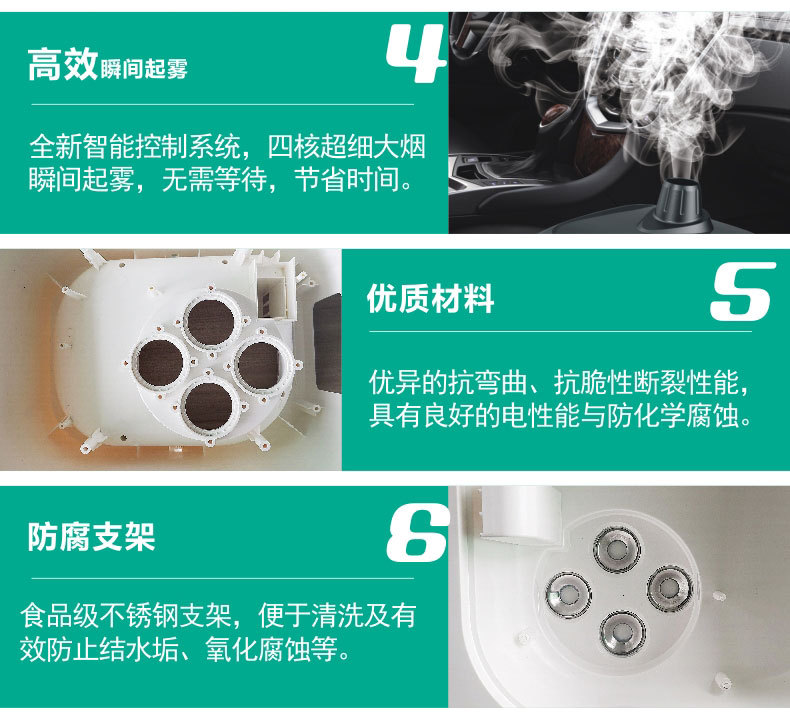 高效瞬间起雾

4

全新智能控制系统，四核超细大烟瞬间起雾，无需等待，节省时间。

优质材料

5

优异的抗弯曲、抗脆性断裂性能，具有良好的电性能与防化学腐蚀。

防腐支架

6

食品级不锈钢支架，便于清洗及有效防止结水垢、氧化腐蚀等。