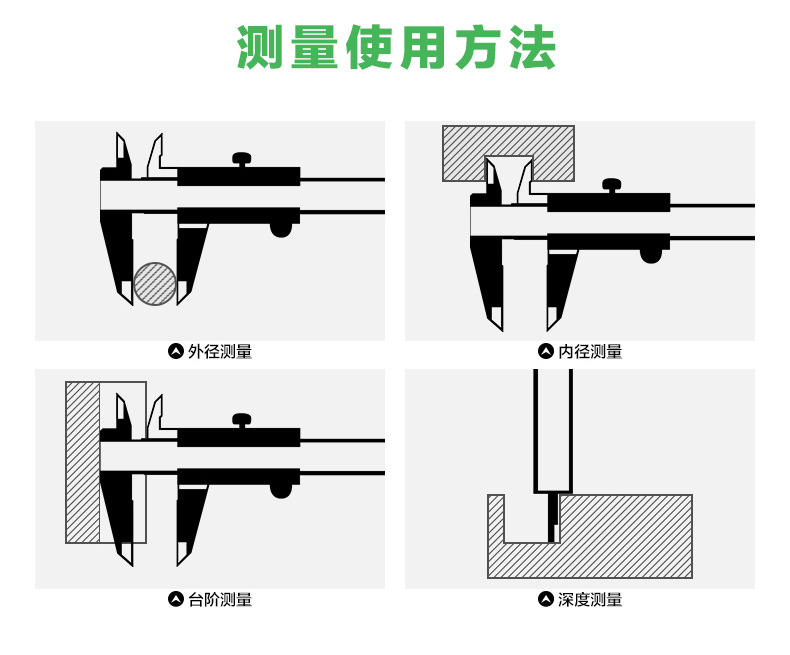 测量使用方法

外径测量

内径测量

台阶测量

深度测量