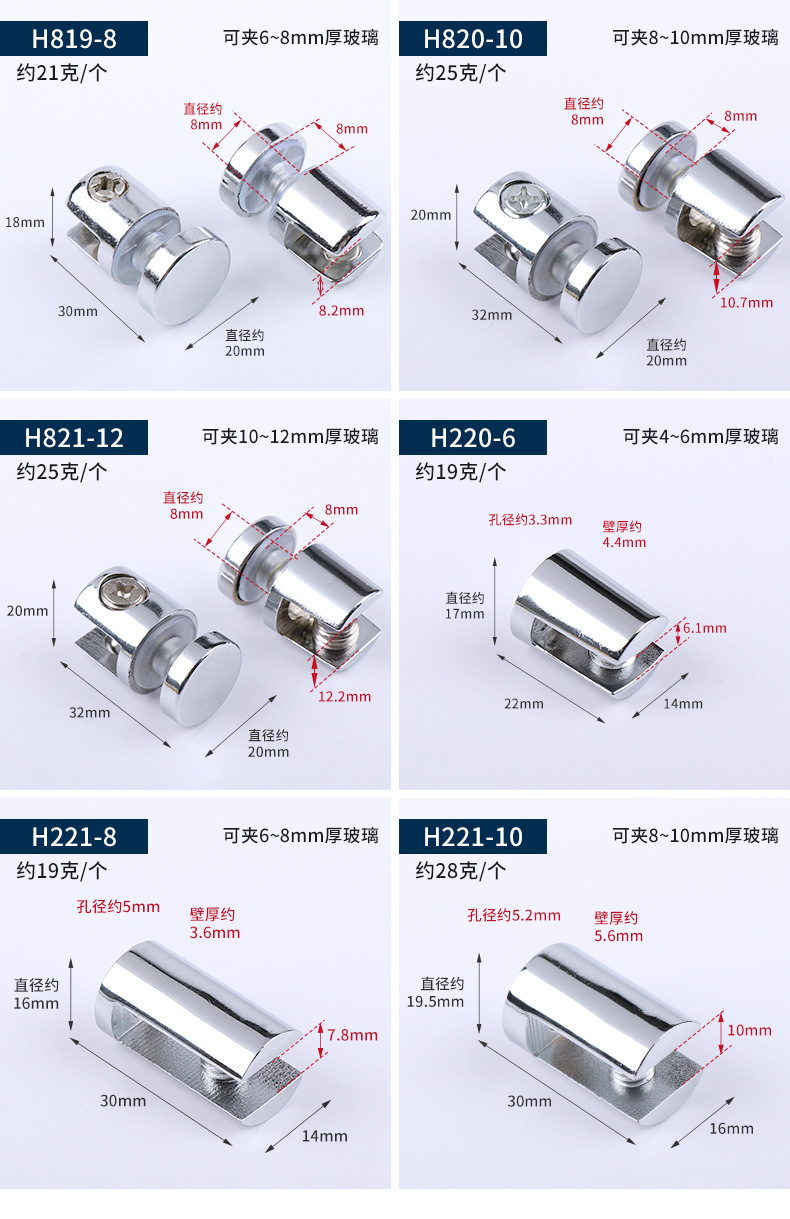 H819-8
可夹6~8mm厚玻璃
约21克/个
直径约 8mm
8mm
18mm
30mm
8.2mm
直径约 20mm

H820-10
可夹8~10mm厚玻璃
约25克/个
直径约 8mm
8mm
20mm
32mm
10.7mm
直径约 20mm

H821-12
可夹10~12mm厚玻璃
约25克/个
直径约 8mm
8mm
20mm
32mm
12.2mm
直径约 20mm

H220-6
可夹4~6mm厚玻璃
约19克/个
孔径约3.3mm
壁厚约 4.4mm
直径约 17mm
6.1mm
22mm
14mm

H221-8
可夹6~8mm厚玻璃
约19克/个
孔径约5mm
壁厚约 3.6mm
直径约 16mm
7.8mm
30mm
14mm

H221-10
可夹8~10mm厚玻璃
约28克/个
孔径约5.2mm
壁厚约 5.6mm
直径约 19.5mm
10mm
30mm
16mm