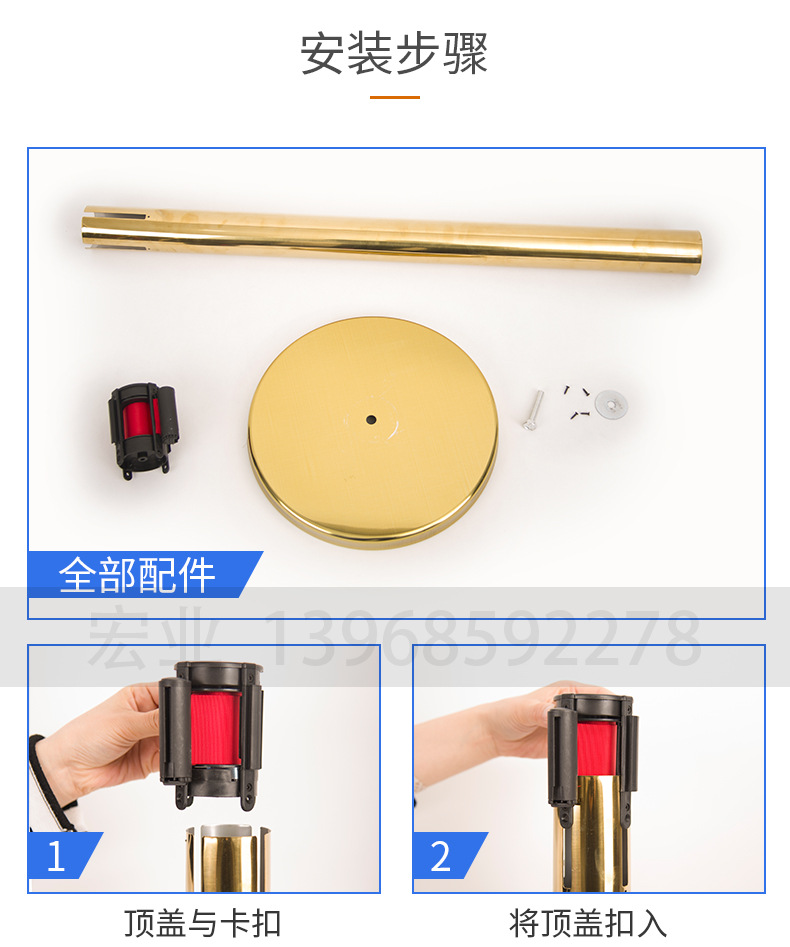 安装步骤

全部配件

宏业 13968592278

1

顶盖与卡扣

2

将顶盖扣入